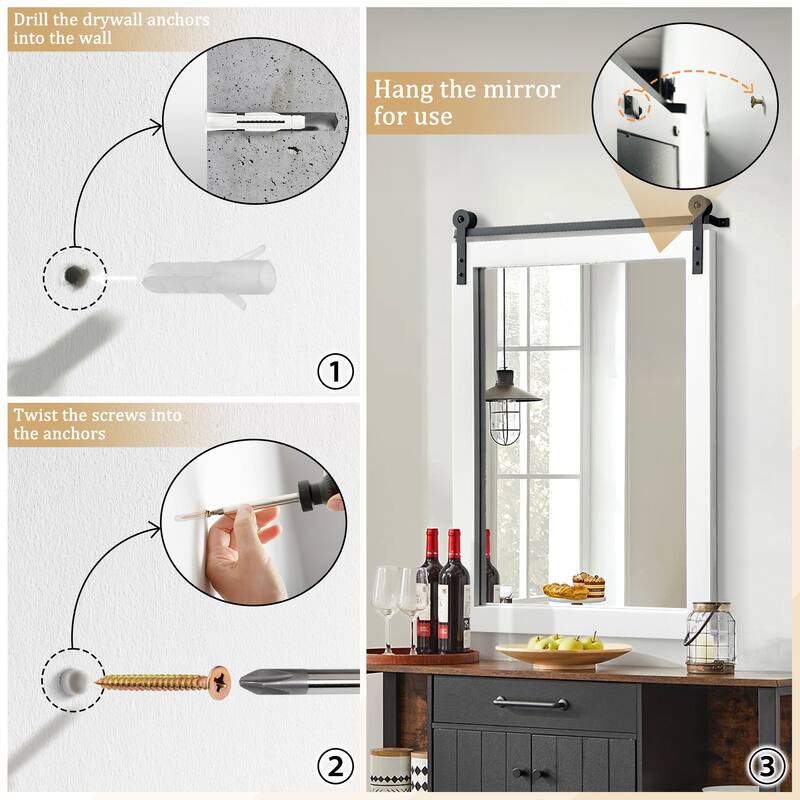 Drill the drywall anchors into the wall

1

Twist the screws into the anchors

2

Hang the mirror for use

3