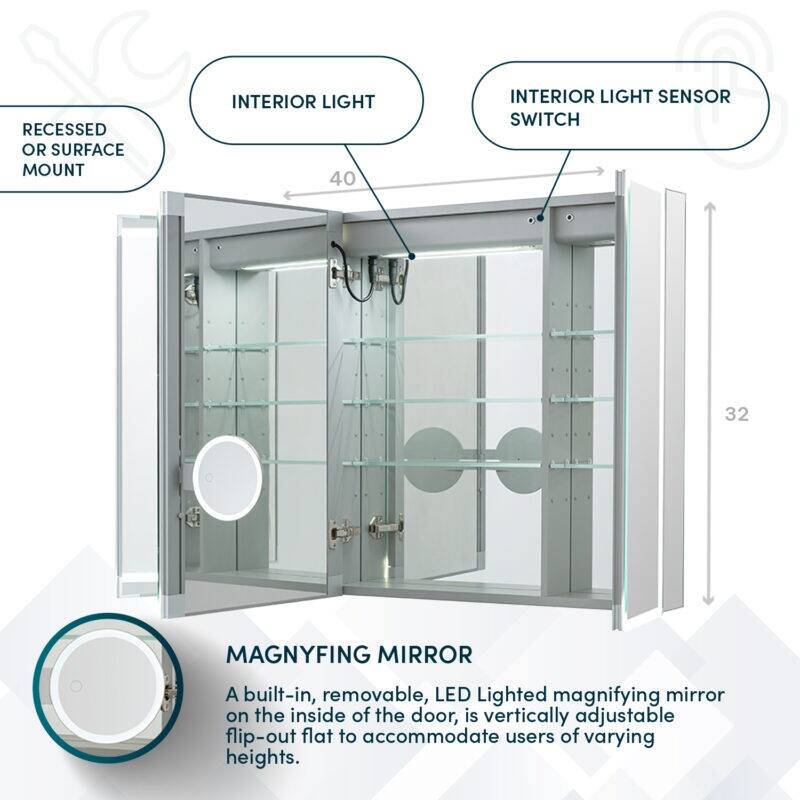 RECESSED OR SURFACE MOUNT

INTERIOR LIGHT

INTERIOR LIGHT SENSOR SWITCH

40

32

MAGNYFING MIRROR

A built-in, removable, LED Lighted magnifying mirror on the inside of the door, is vertically adjustable flip-out flat to accommodate users of varying heights.