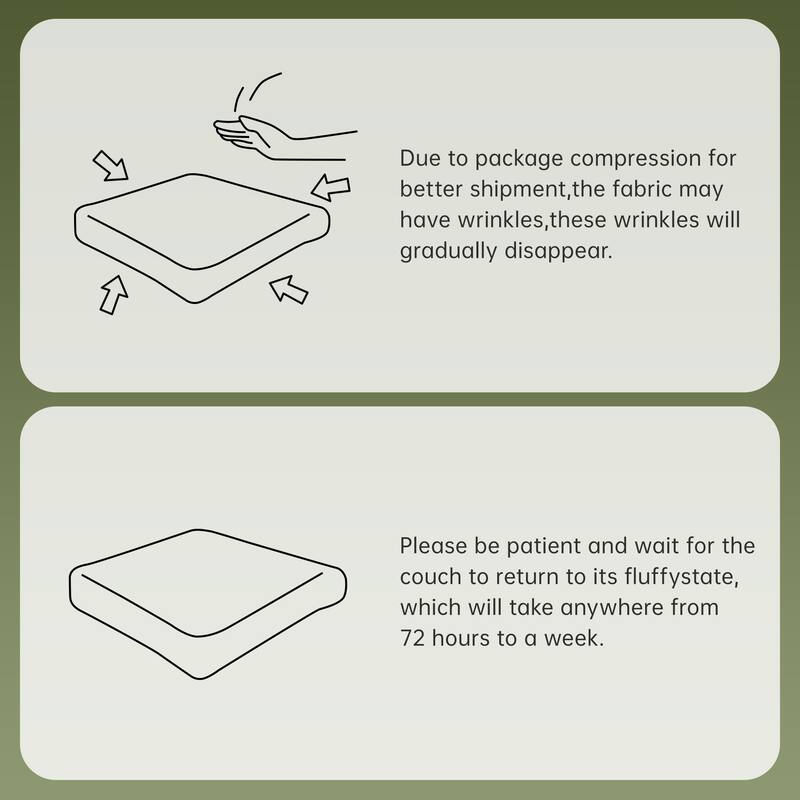 Due to package compression for better shipment,the fabric may have wrinkles,these wrinkles will gradually disappear.

Please be patient and wait for the couch to return to its fluffystate, which will take anywhere from 72 hours to a week.