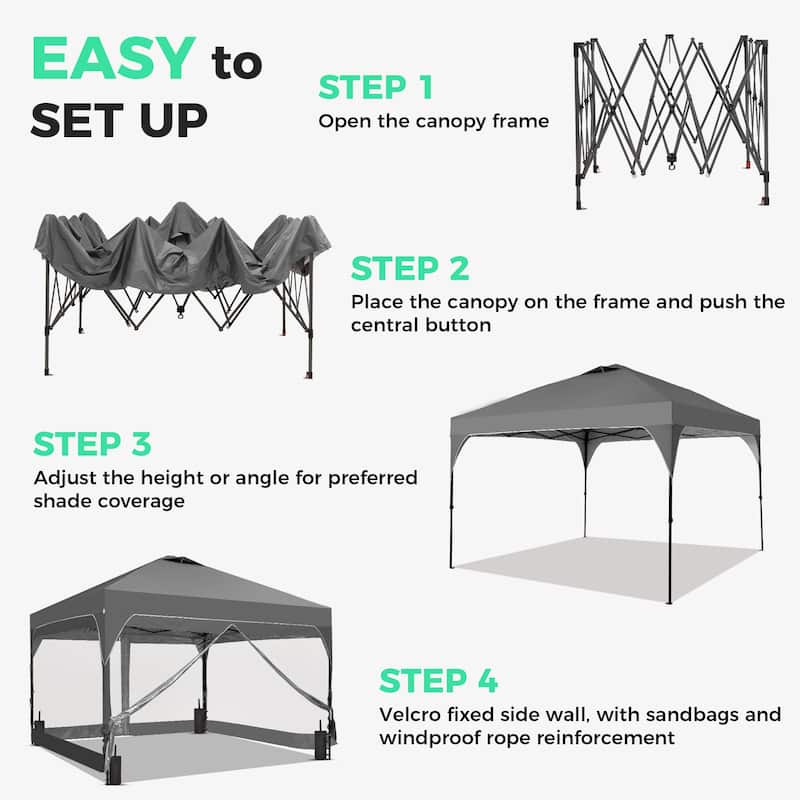 EASY to SET UP

STEP 1
Open the canopy frame

STEP 2
Place the canopy on the frame and push the central button

STEP 3
Adjust the height or angle for preferred shade coverage

STEP 4
Velcro fixed side wall, with sandbags and windproof rope reinforcement