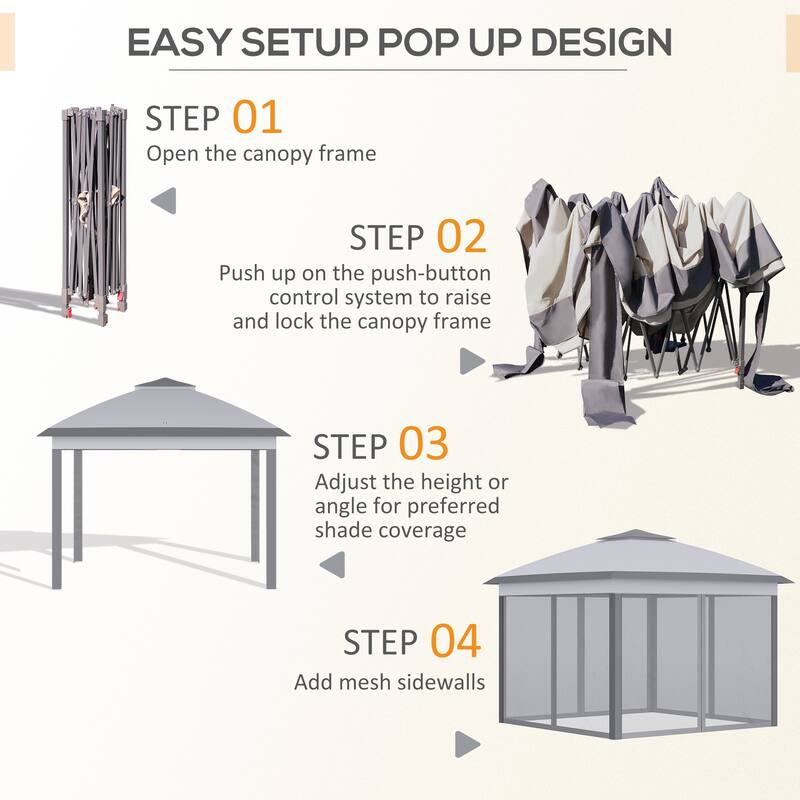 EASY SETUP POP UP DESIGN

STEP 01
Open the canopy frame

STEP 02
Push up on the push-button control system to raise and lock the canopy frame

STEP 03
Adjust the height or angle for preferred shade coverage

STEP 04
Add mesh sidewalls