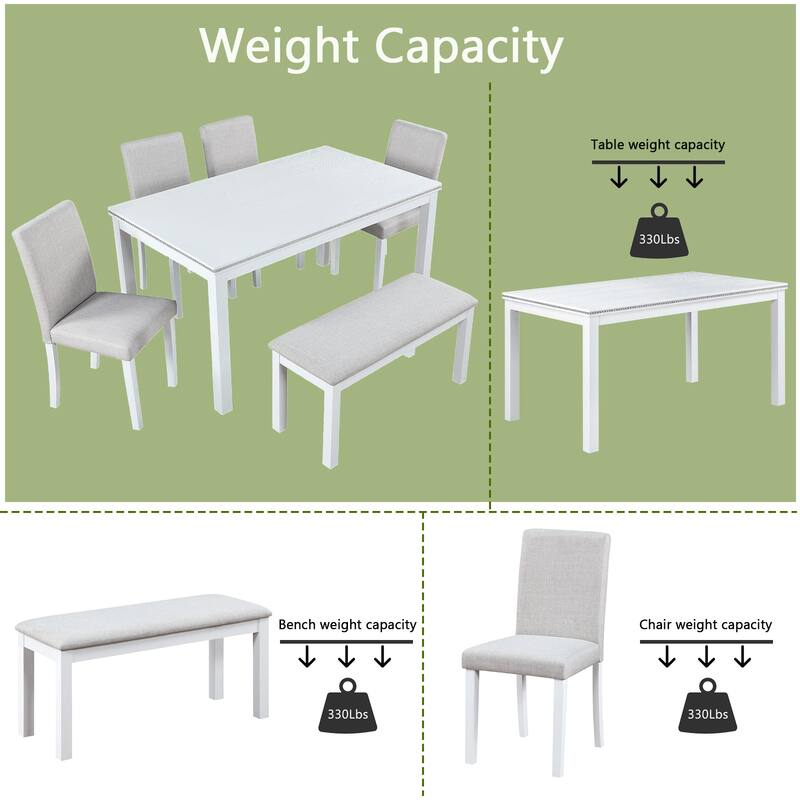 Weight Capacity

Table weight capacity

330Lbs

Bench weight capacity

330Lbs

Chair weight capacity

330Lbs