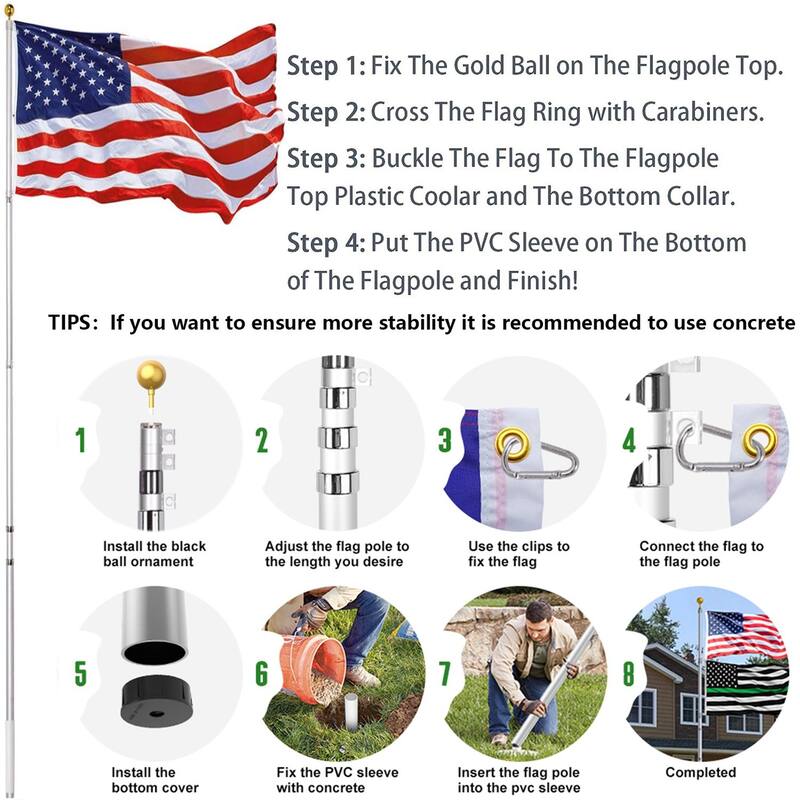 Step 1: Fix The Gold Ball on The Flagpole Top.

Step 2: Cross The Flag Ring with Carabiners.

Step 3: Buckle The Flag To The Flagpole Top Plastic Coolar and The Bottom Collar.

Step 4: Put The PVC Sleeve on The Bottom of The Flagpole and Finish!

TIPS: If you want to ensure more stability it is recommended to use concrete

1
Install the black ball ornament

2
Adjust the flag pole to the length you desire

3
Use the clips to fix the flag

4
Connect the flag to the flag pole

5
Install the bottom cover

6
Fix the PVC sleeve with concrete

7
Insert the flag pole into the pvc sleeve

8
Completed