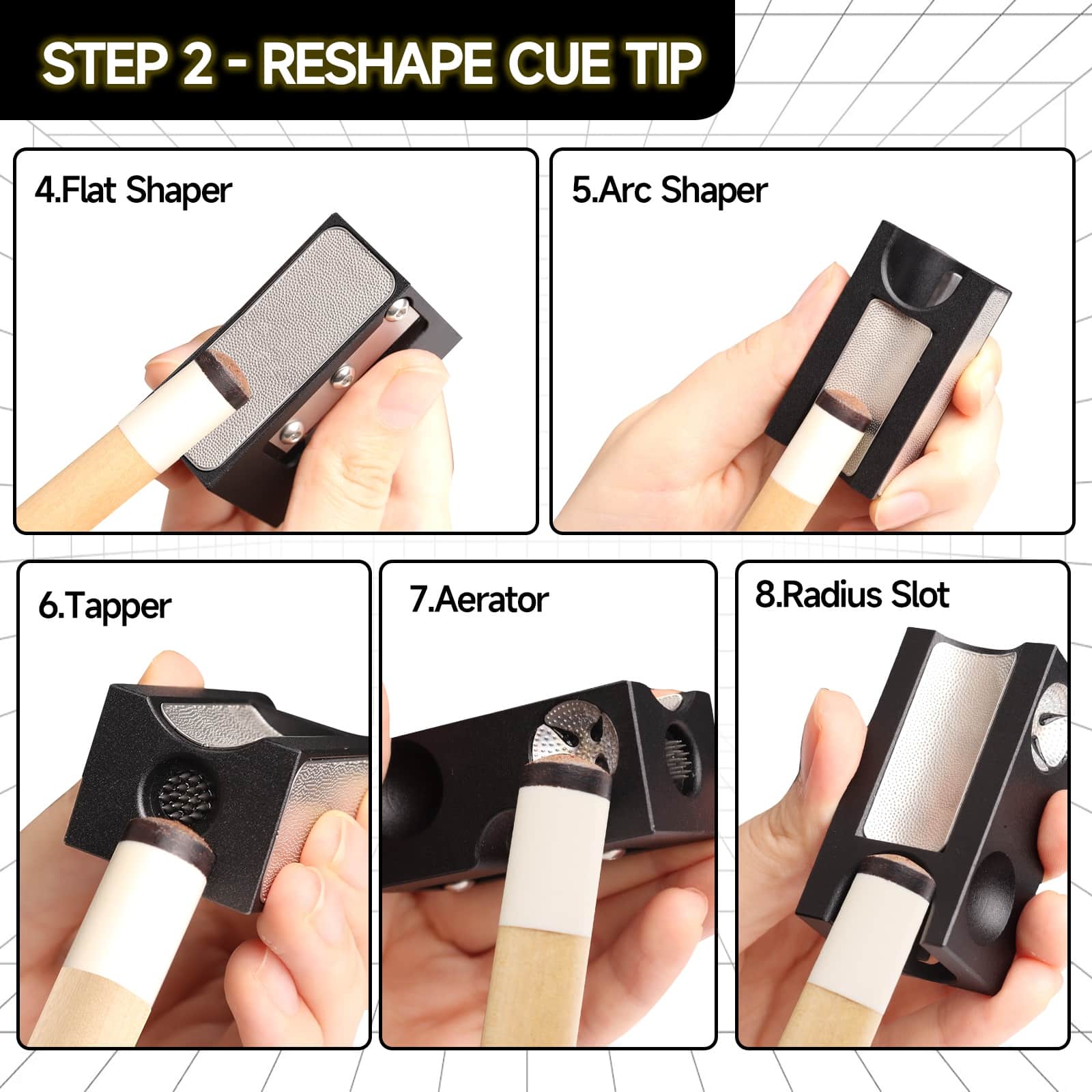 STEP 2 - RESHAPE CUE TIP

4.Flat Shaper

5.Arc Shaper

6.Tapper

7.Aerator

8.Radius Slot