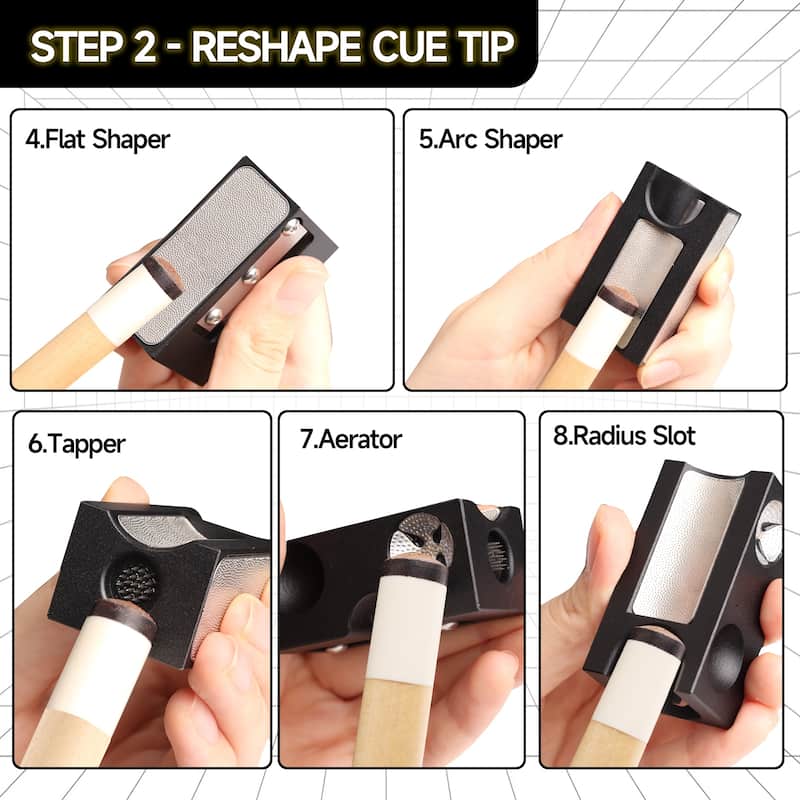 STEP 2 - RESHAPE CUE TIP

4.Flat Shaper

5.Arc Shaper

6.Tapper

7.Aerator

8.Radius Slot