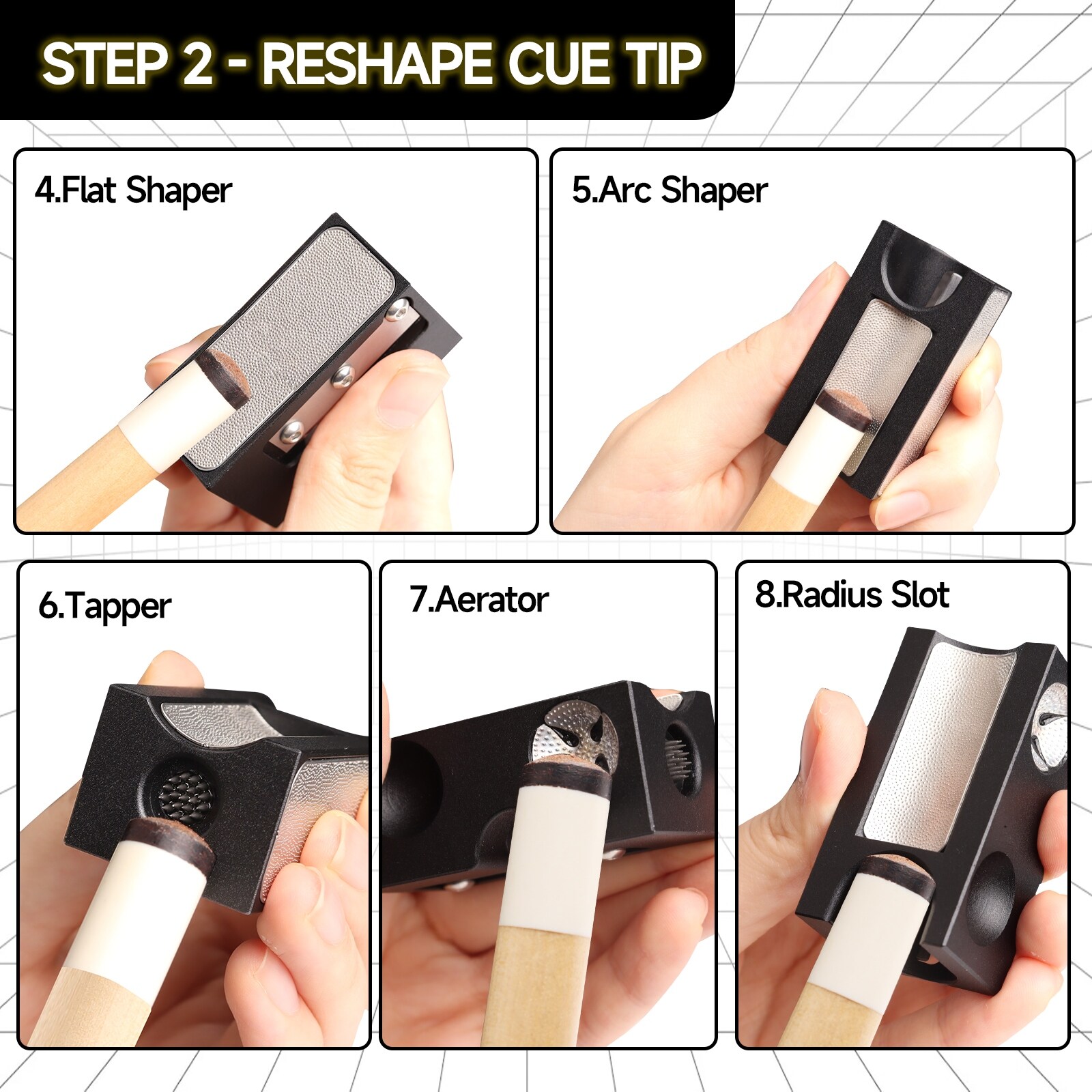 STEP 2 - RESHAPE CUE TIP

4.Flat Shaper

5.Arc Shaper

6.Tapper

7.Aerator

8.Radius Slot