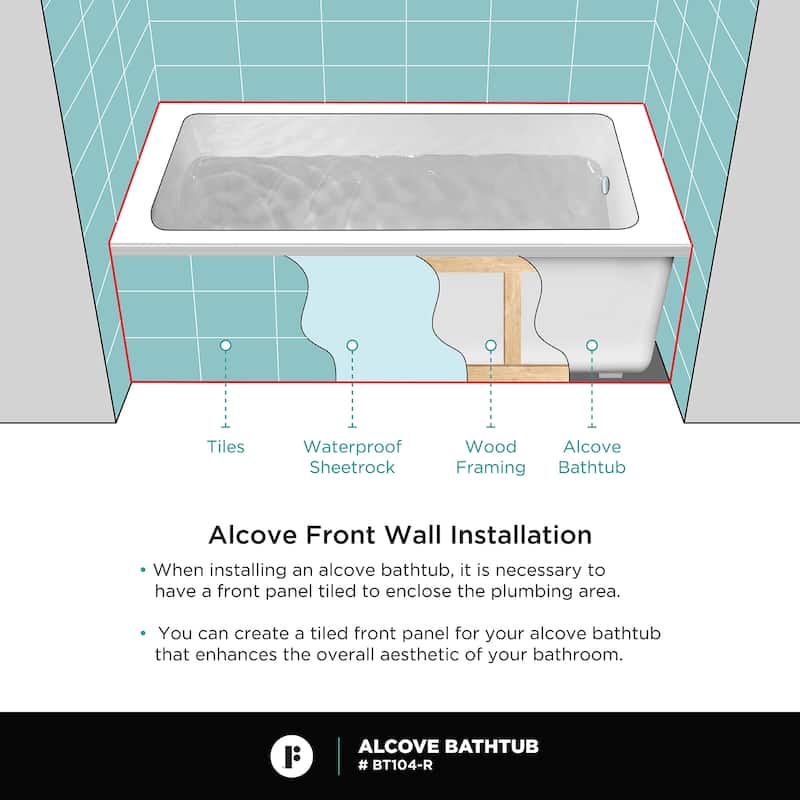 Tiles

Waterproof Sheetrock

Wood Framing

Alcove Bathtub

Alcove Front Wall Installation

• When installing an alcove bathtub, it is necessary to have a front panel tiled to enclose the plumbing area.

• You can create a tiled front panel for your alcove bathtub that enhances the overall aesthetic of your bathroom.

ALCOVE BATHTUB
# BT104-R