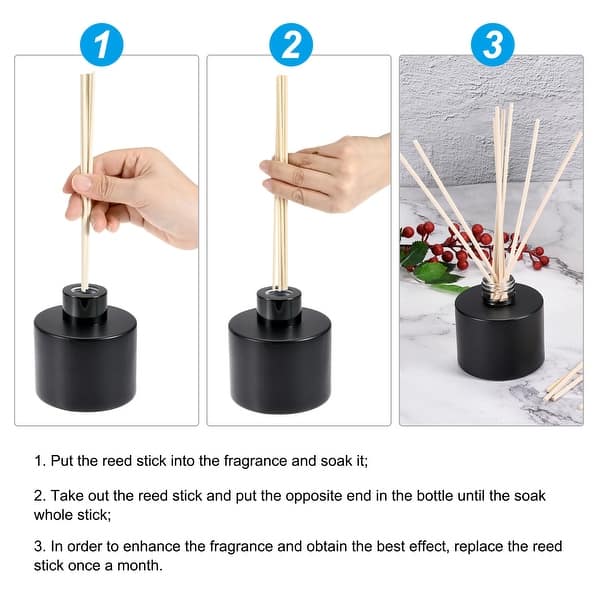 1

2

3

1. Put the reed stick into the fragrance and soak it;

2. Take out the reed stick and put the opposite end in the bottle until the soak whole stick;

3. In order to enhance the fragrance and obtain the best effect, replace the reed stick once a month.