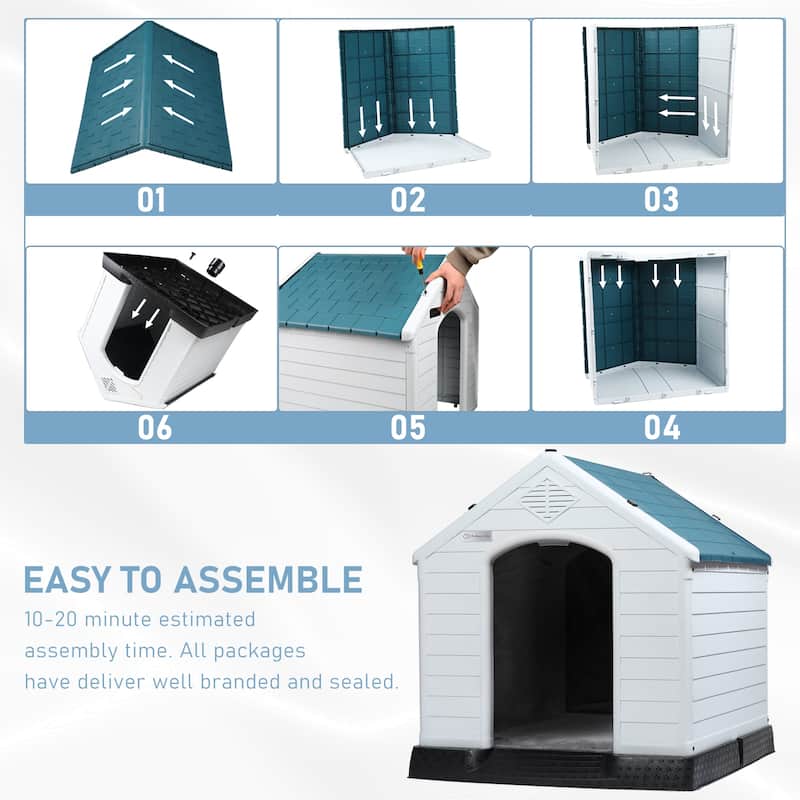 01

02

03

06

05

04

EASY TO ASSEMBLE

10-20 minute estimated assembly time. All packages have deliver well branded and sealed.