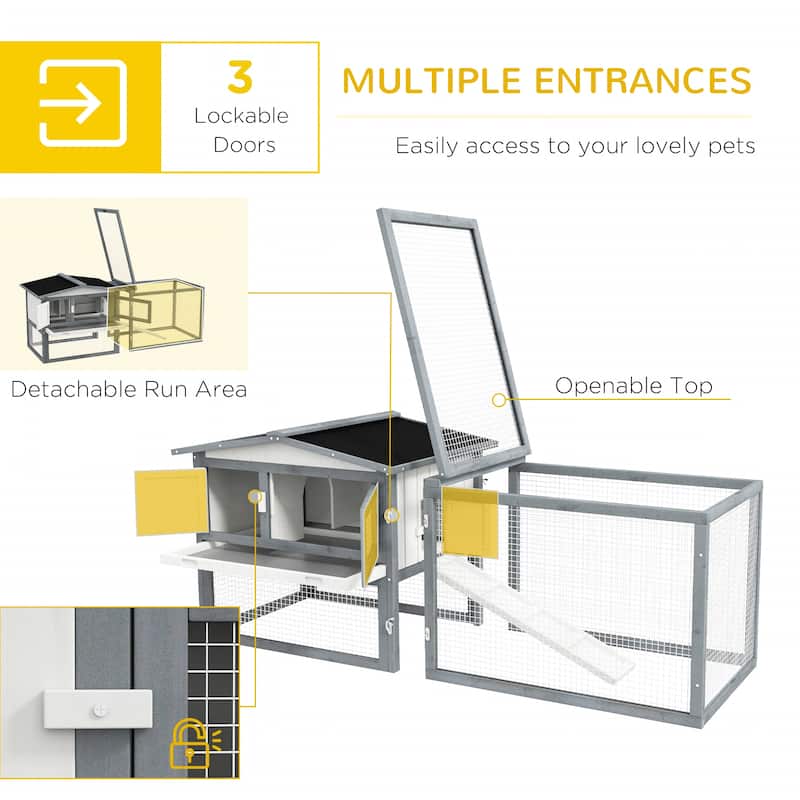 3
Lockable
Doors

MULTIPLE ENTRANCES

Easily access to your lovely pets

Detachable Run Area

Openable Top