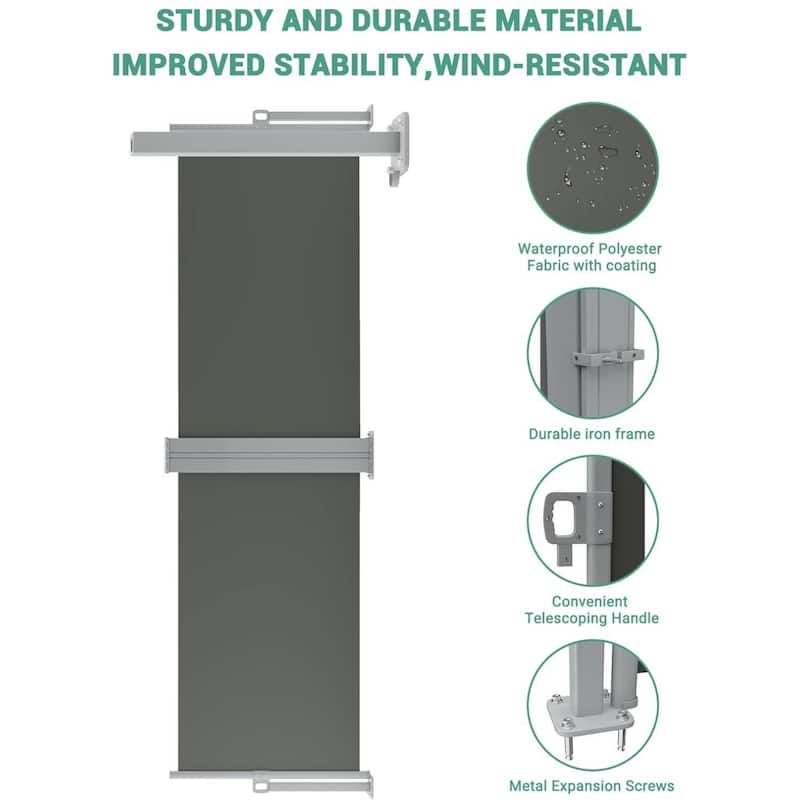 STURDY AND DURABLE MATERIAL
IMPROVED STABILITY,WIND-RESISTANT

Waterproof Polyester Fabric with coating

Durable iron frame

Convenient Telescoping Handle

Metal Expansion Screws