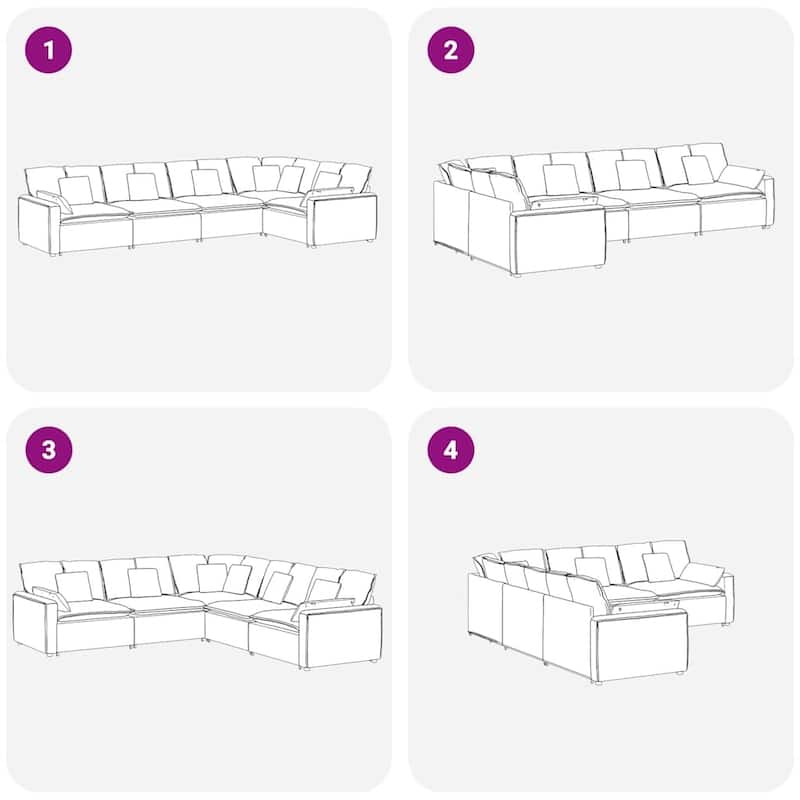 1

2

3

4