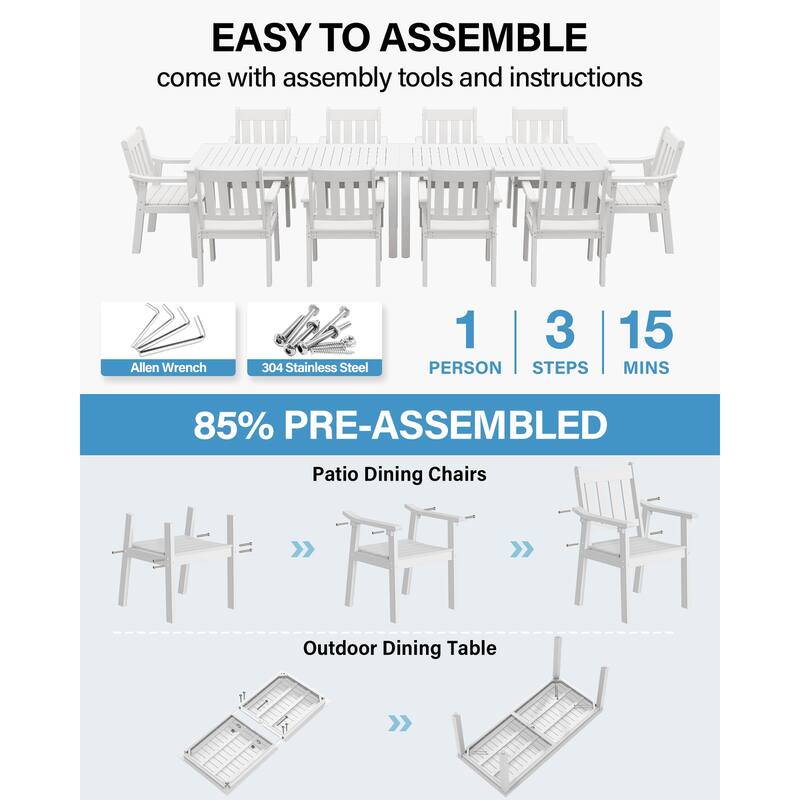 EASY TO ASSEMBLE
come with assembly tools and instructions

Allen Wrench

304 Stainless Steel

1
PERSON

3
STEPS

15
MINS

85% PRE-ASSEMBLED

Patio Dining Chairs

Outdoor Dining Table