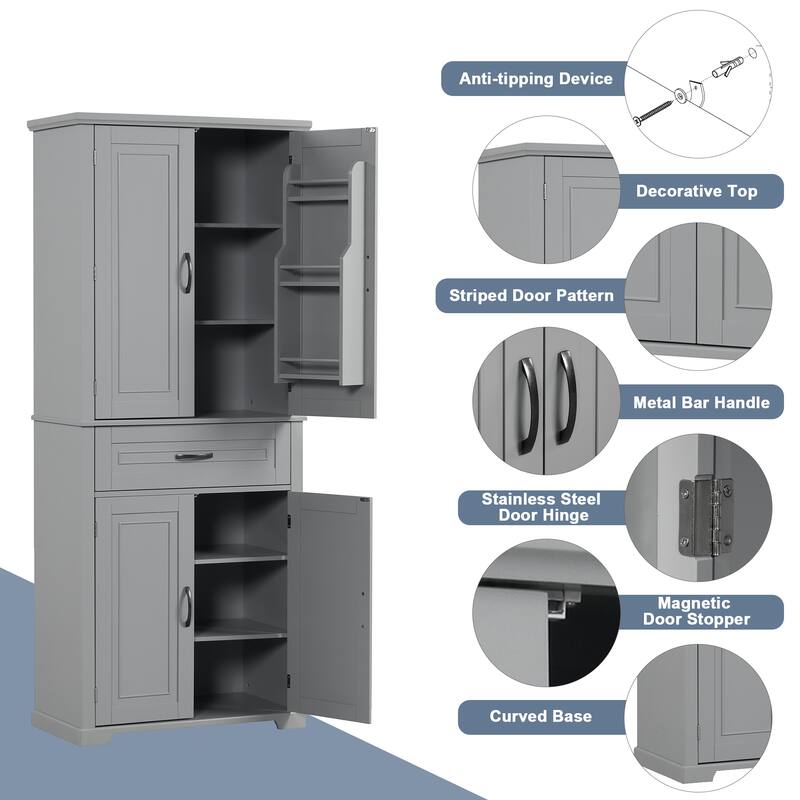 Anti-tipping Device

Decorative Top

Striped Door Pattern

Metal Bar Handle

Stainless Steel Door Hinge

Magnetic Door Stopper

Curved Base