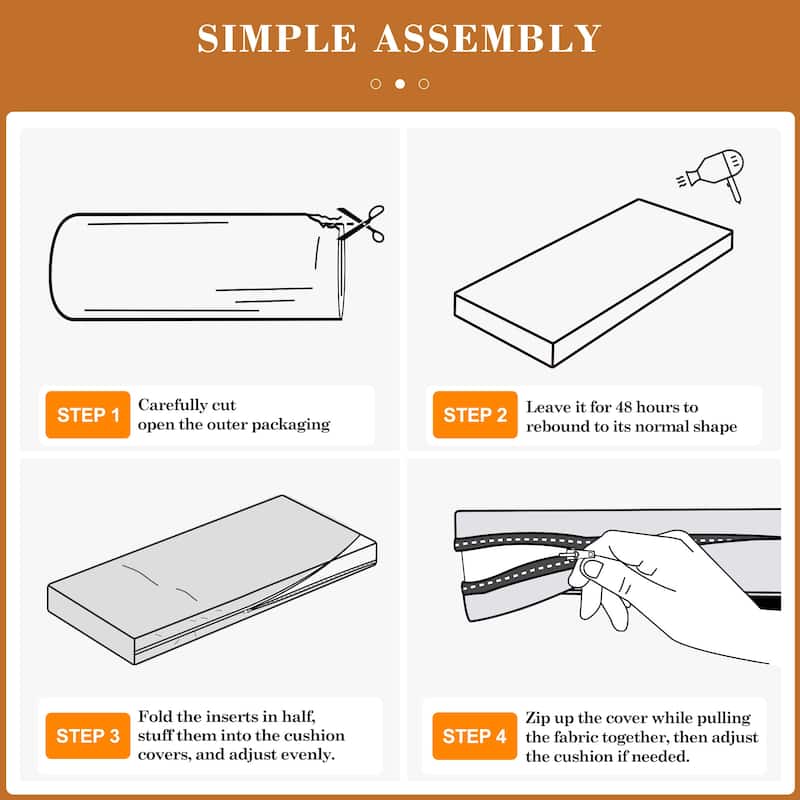 SIMPLE ASSEMBLY

STEP 1 Carefully cut open the outer packaging

STEP 2 Leave it for 48 hours to rebound to its normal shape

STEP 3 Fold the inserts in half, stuff them into the cushion covers, and adjust evenly.

STEP 4 Zip up the cover while pulling the fabric together, then adjust the cushion if needed.