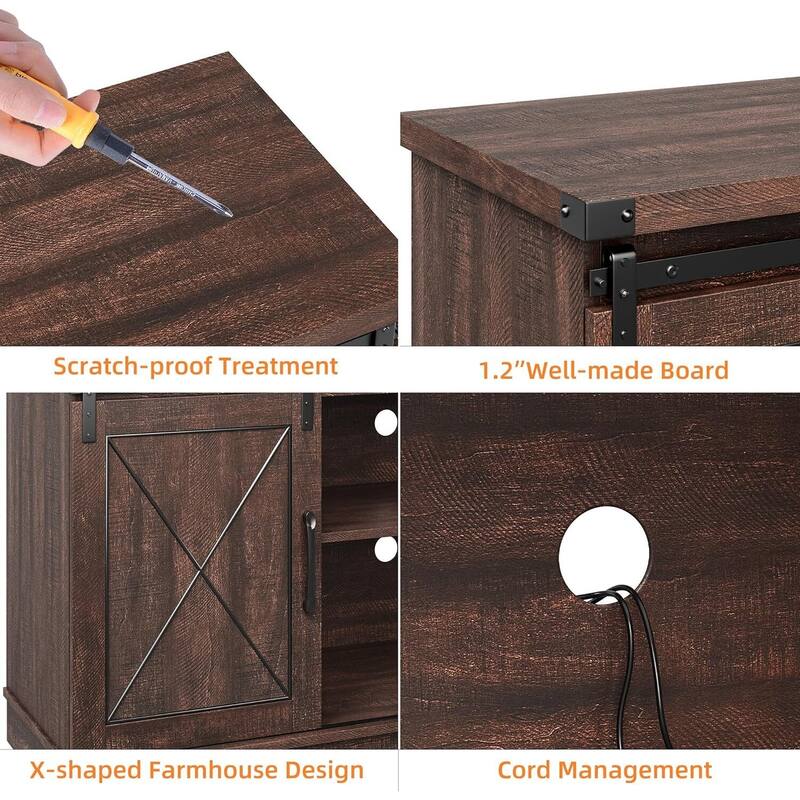 Scratch-proof Treatment

1.2"Well-made Board

X-shaped Farmhouse Design

Cord Management