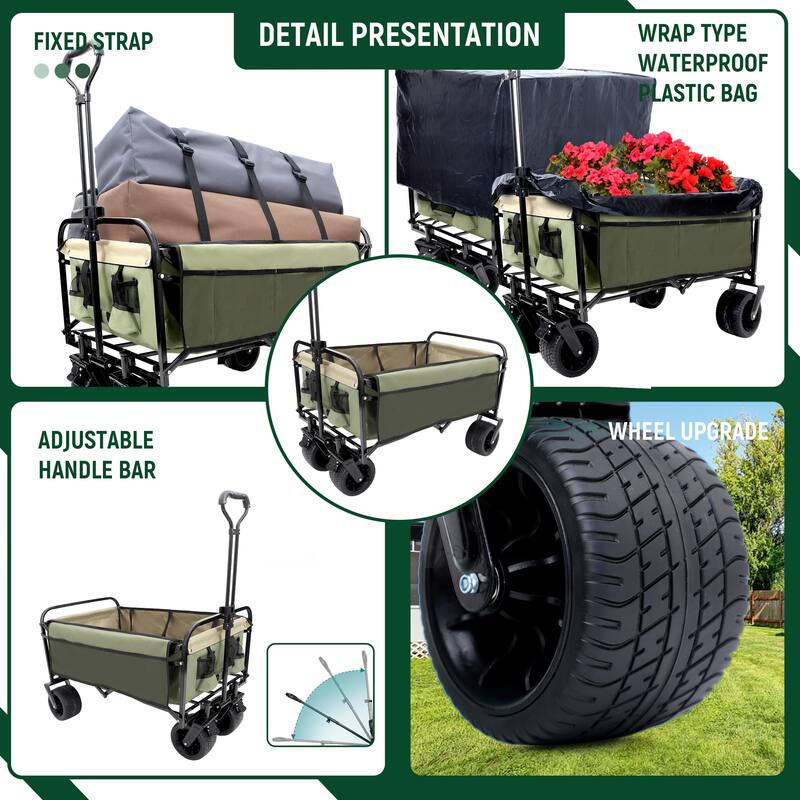 DETAIL PRESENTATION

FIXED STRAP

WRAP TYPE WATERPROOF PLASTIC BAG

ADJUSTABLE HANDLE BAR

WHEEL UPGRADE