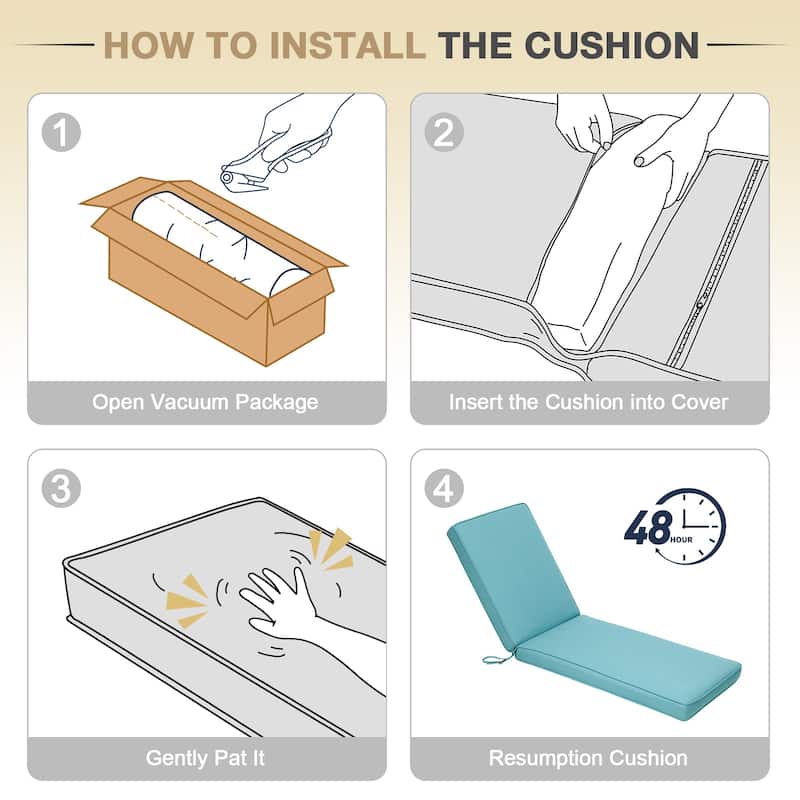 HOW TO INSTALL THE CUSHION

1

Open Vacuum Package

2

Insert the Cushion into Cover

3

Gently Pat It

4

48 HOUR

Resumption Cushion