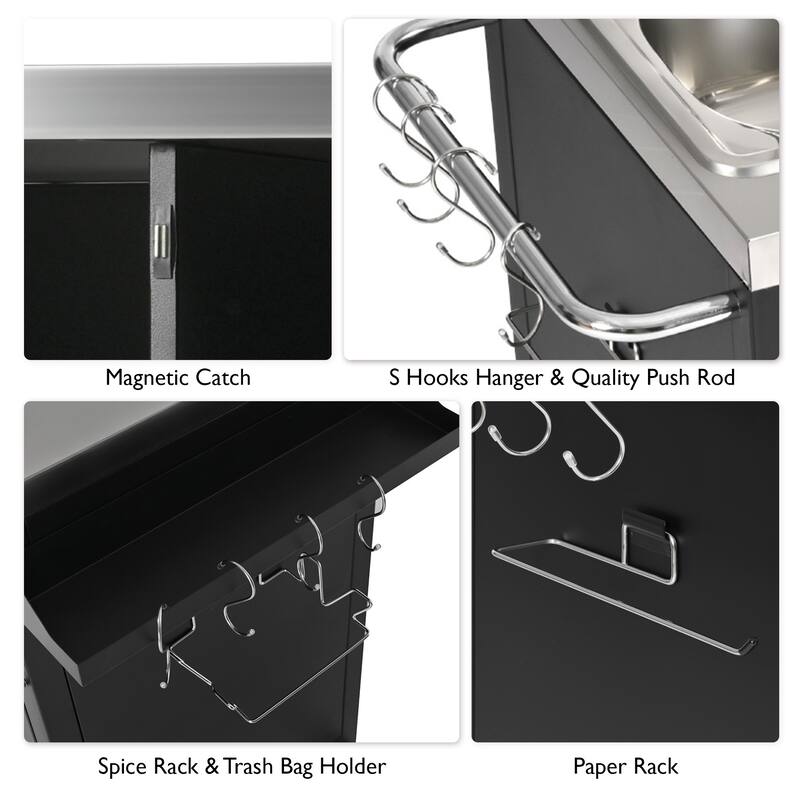 Magnetic Catch

S Hooks Hanger & Quality Push Rod

Spice Rack & Trash Bag Holder

Paper Rack