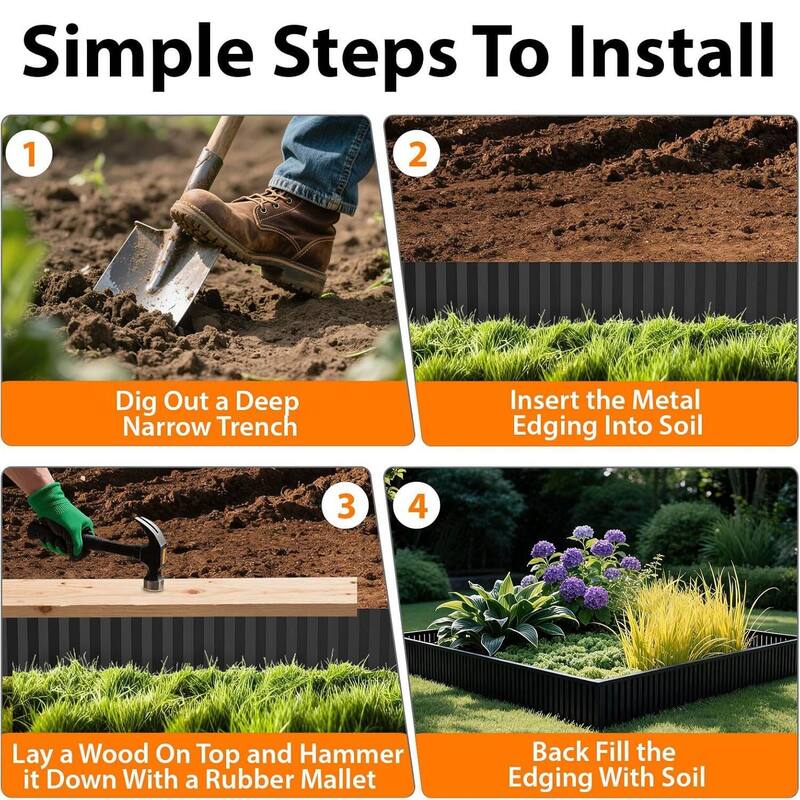 Simple Steps To Install

1

Dig Out a Deep Narrow Trench

2

Insert the Metal Edging Into Soil

3

Lay a Wood On Top and Hammer it Down With a Rubber Mallet

4

Back Fill the Edging With Soil