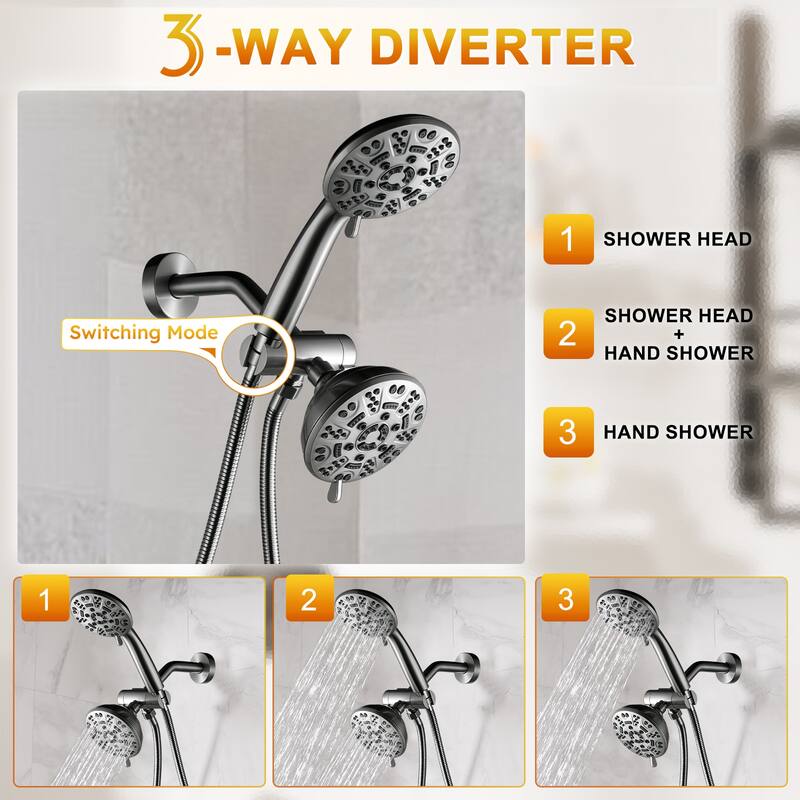 3-WAY DIVERTER

Switching Mode

1 SHOWER HEAD

2 SHOWER HEAD + HAND SHOWER

3 HAND SHOWER

1

2

3