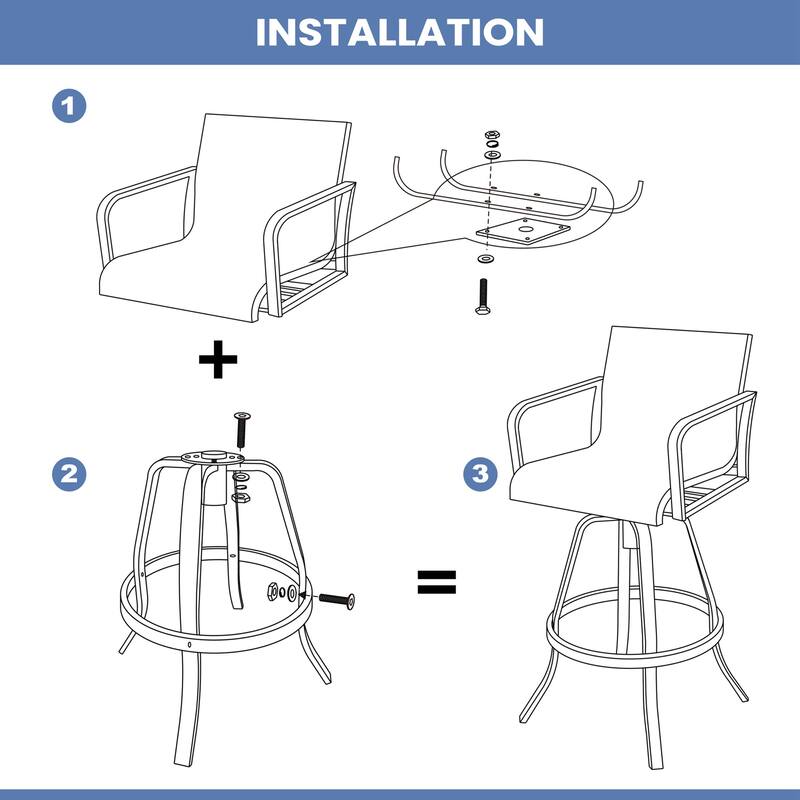 INSTALLATION

1

+

2

=

3