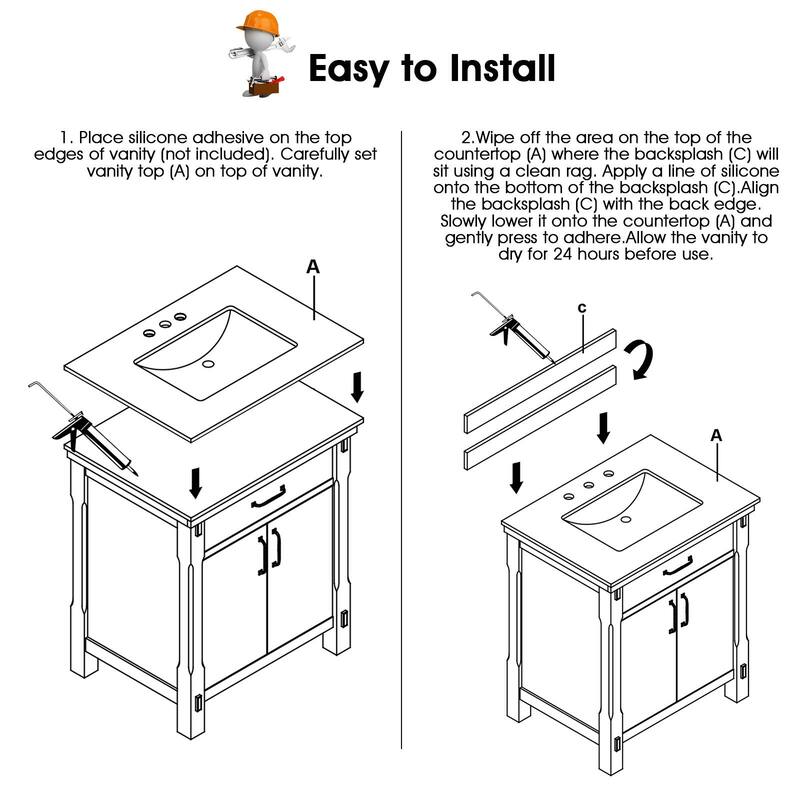 Easy to Install

1. Place silicone adhesive on the top edges of vanity (not included). Carefully set vanity top (A) on top of vanity.

A

2.Wipe off the area on the top of the countertop (A) where the backsplash (C) will sit using a clean rag. Apply a line of silicone onto the bottom of the backsplash (C).Align the backsplash (C) with the back edge. Slowly lower it onto the countertop (A) and gently press to adhere.Allow the vanity to dry for 24 hours before use.

c

A