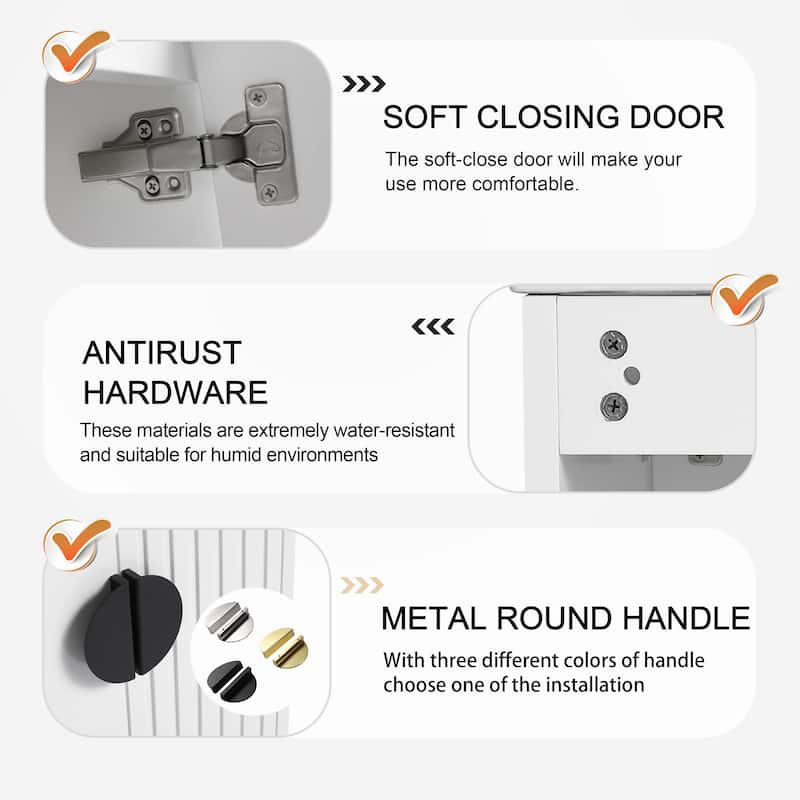 SOFT CLOSING DOOR

The soft-close door will make your use more comfortable.

ANTIRUST HARDWARE

These materials are extremely water-resistant and suitable for humid environments

METAL ROUND HANDLE

With three different colors of handle choose one of the installation