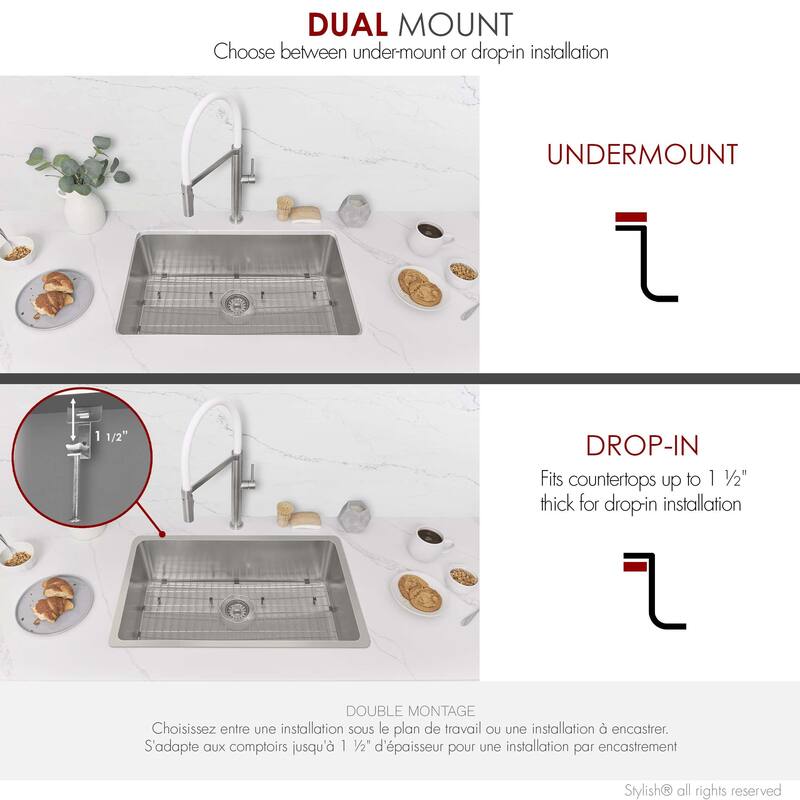 DUAL MOUNT
Choose between under-mount or drop-in installation

UNDERMOUNT

1 1/2"

DROP-IN
Fits countertops up to 1 ½" thick for drop-in installation

DOUBLE MONTAGE
Choisissez entre une installation sous le plan de travail ou une installation à encastrer.
S'adapte aux comptoirs jusqu'à 1 ½" d'épaisseur pour une installation par encastrement

Stylish® all rights reserved