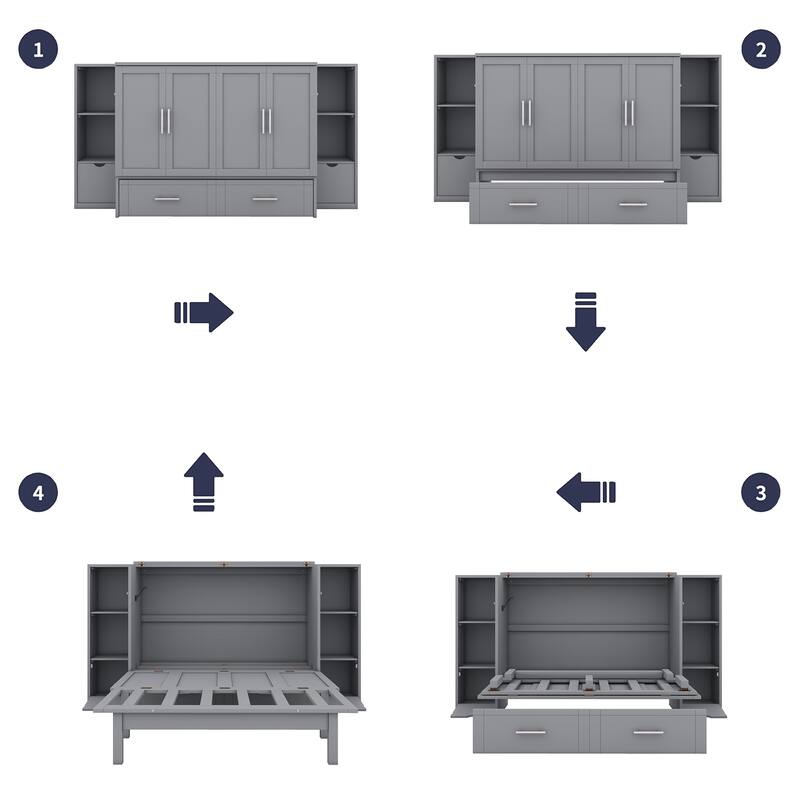 1

2

4

3