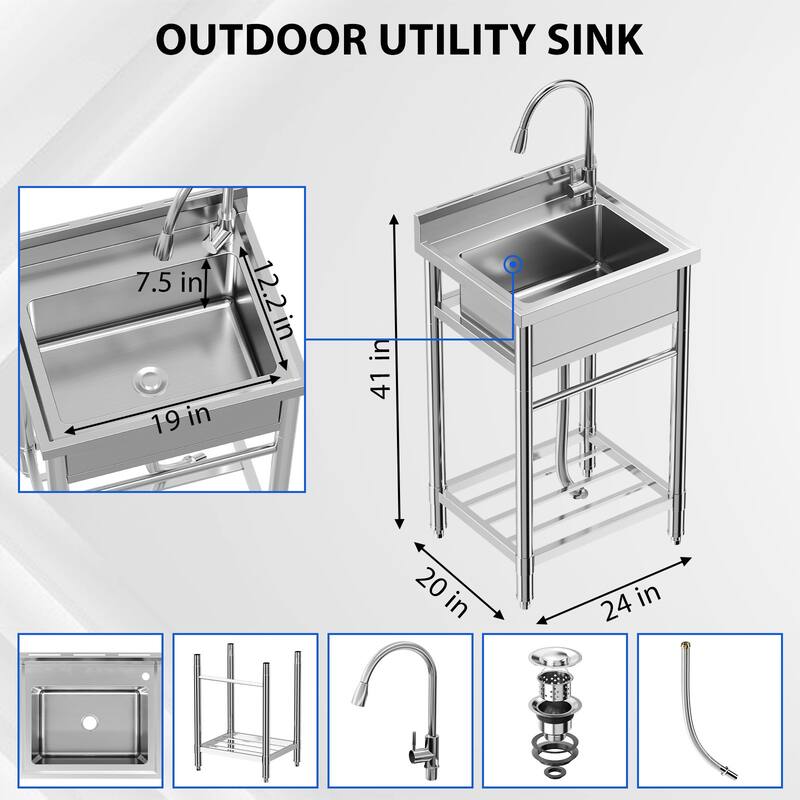 OUTDOOR UTILITY SINK

7.5 in

12.2 in

19 in

41 in

20 in

24 in