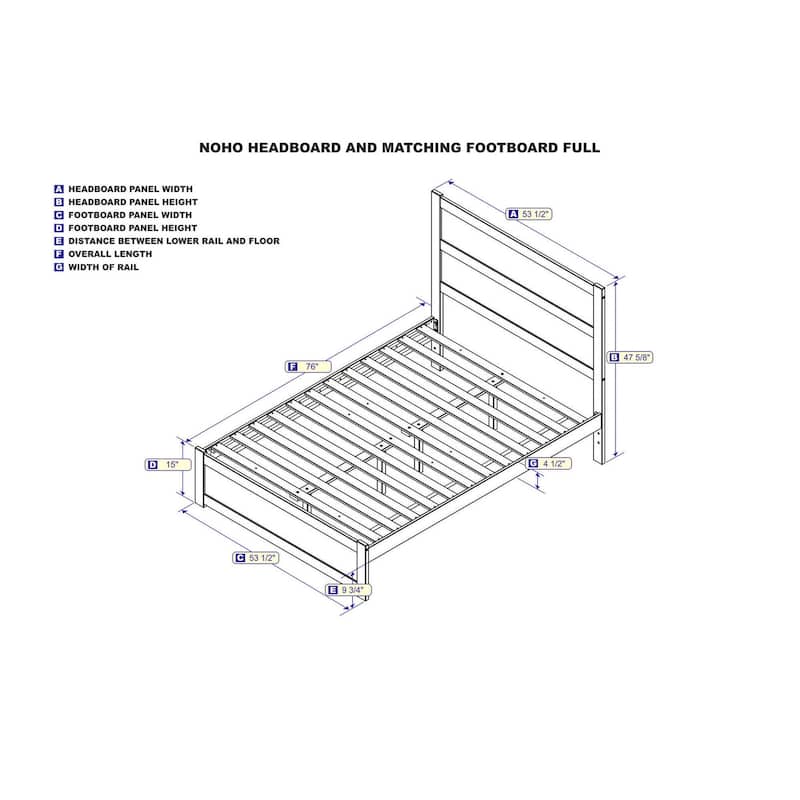 NOHO HEADBOARD AND MATCHING FOOTBOARD FULL

A HEADBOARD PANEL WIDTH
B HEADBOARD PANEL HEIGHT
C FOOTBOARD PANEL WIDTH
D FOOTBOARD PANEL HEIGHT
E DISTANCE BETWEEN LOWER RAIL AND FLOOR
F OVERALL LENGTH
G WIDTH OF RAIL

A 53 1/2"
B 47 5/8"
F 76"
D 15"
G 4 1/2"
C 53 1/2"
E 9 3/4"