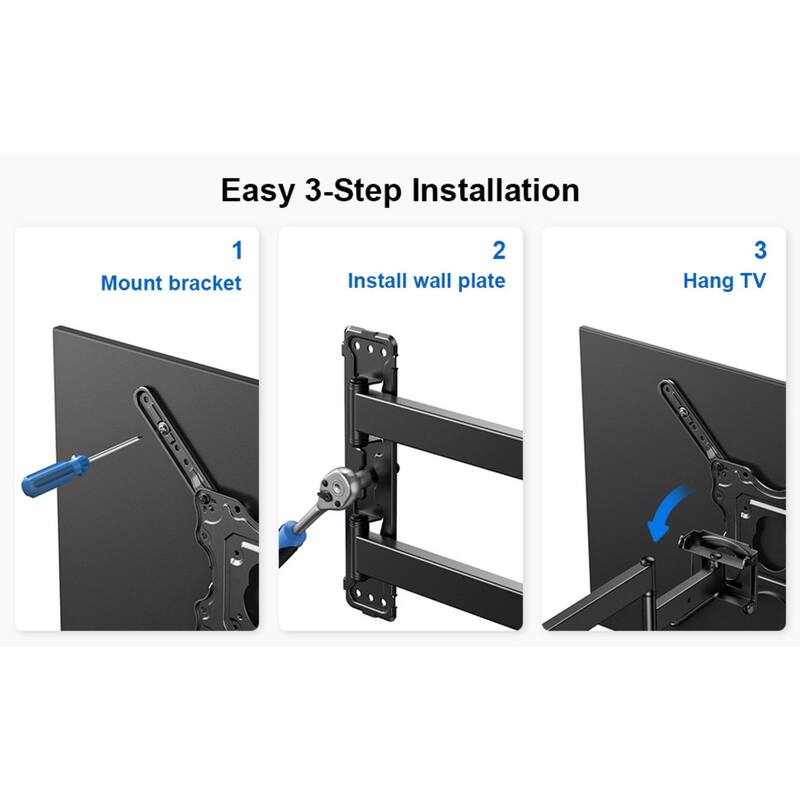 Easy 3-Step Installation

1
Mount bracket

2
Install wall plate

3
Hang TV