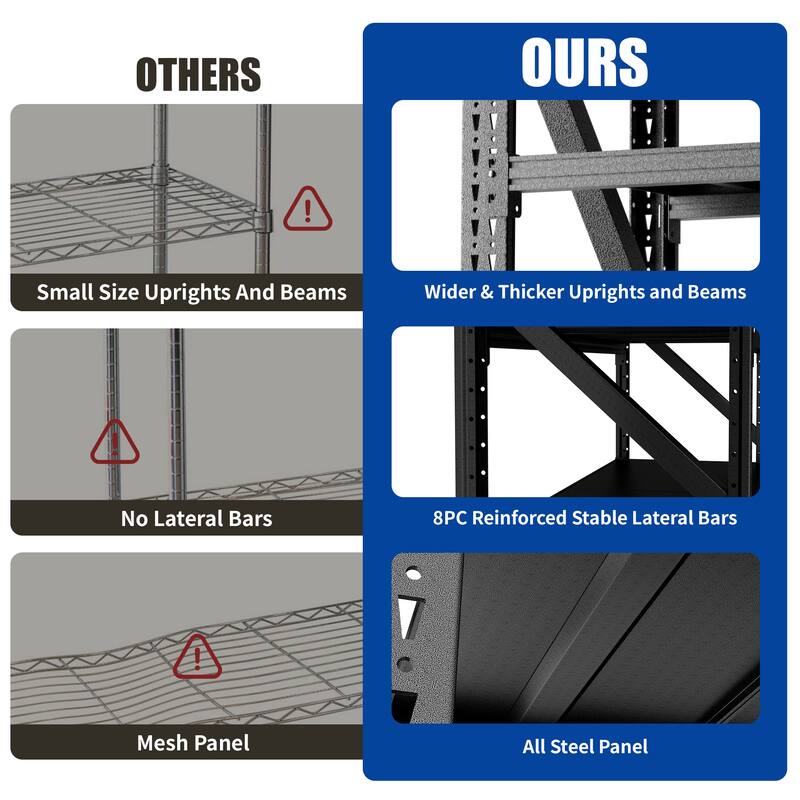 OTHERS

Small Size Uprights And Beams

No Lateral Bars

Mesh Panel

OURS

Wider & Thicker Uprights and Beams

8PC Reinforced Stable Lateral Bars

All Steel Panel