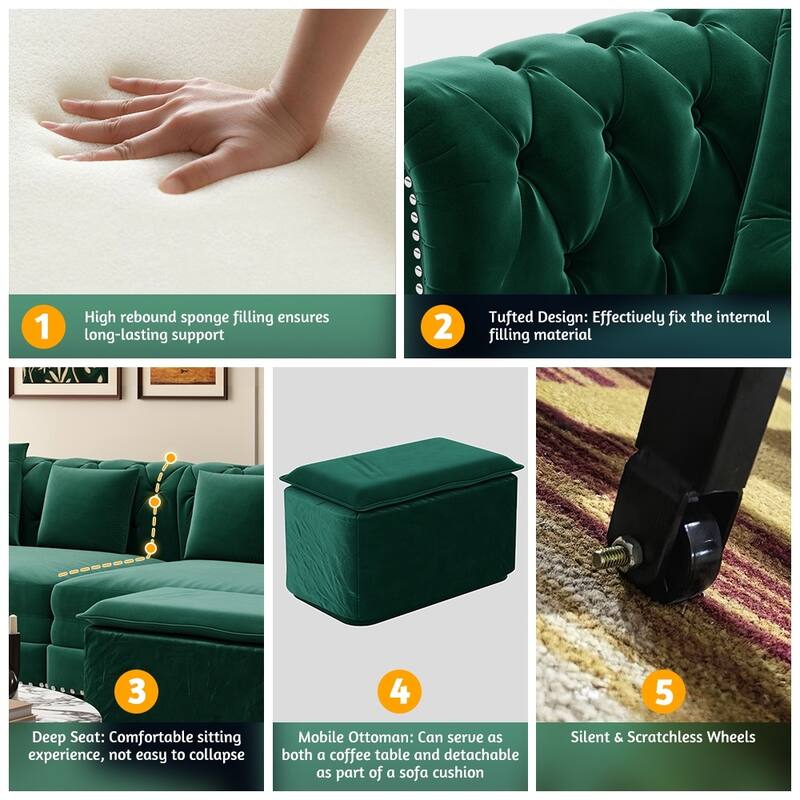 1 High rebound sponge filling ensures long-lasting support

2 Tufted Design: Effectively fix the internal filling material

3 Deep Seat: Comfortable sitting experience, not easy to collapse

4 Mobile Ottoman: Can serve as both a coffee table and detachable as part of a sofa cushion

5 Silent & Scratchless Wheels