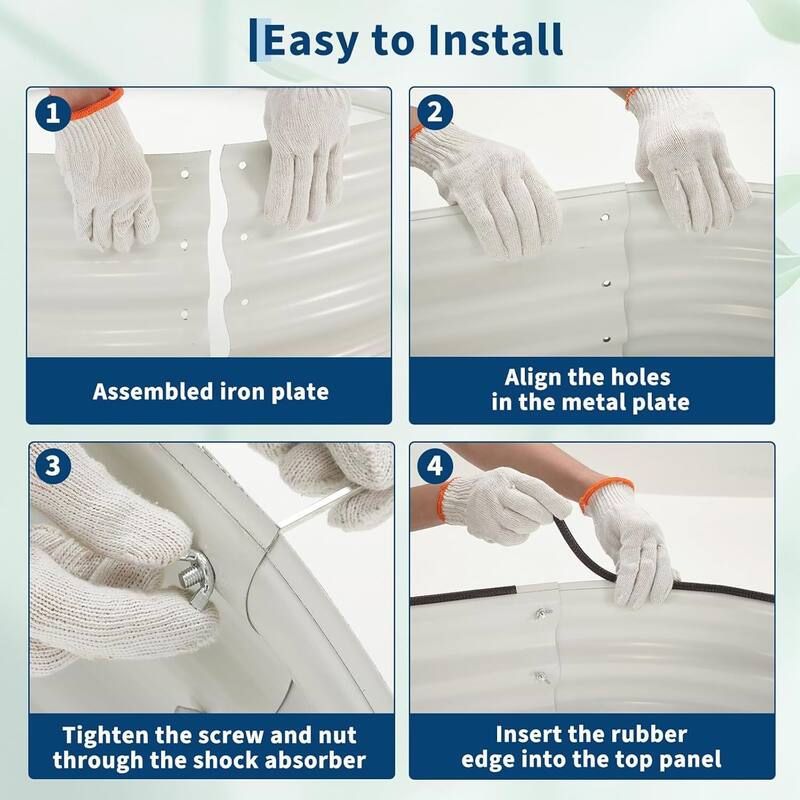 Easy to Install

1

Assembled iron plate

2

Align the holes in the metal plate

3

Tighten the screw and nut through the shock absorber

4

Insert the rubber edge into the top panel