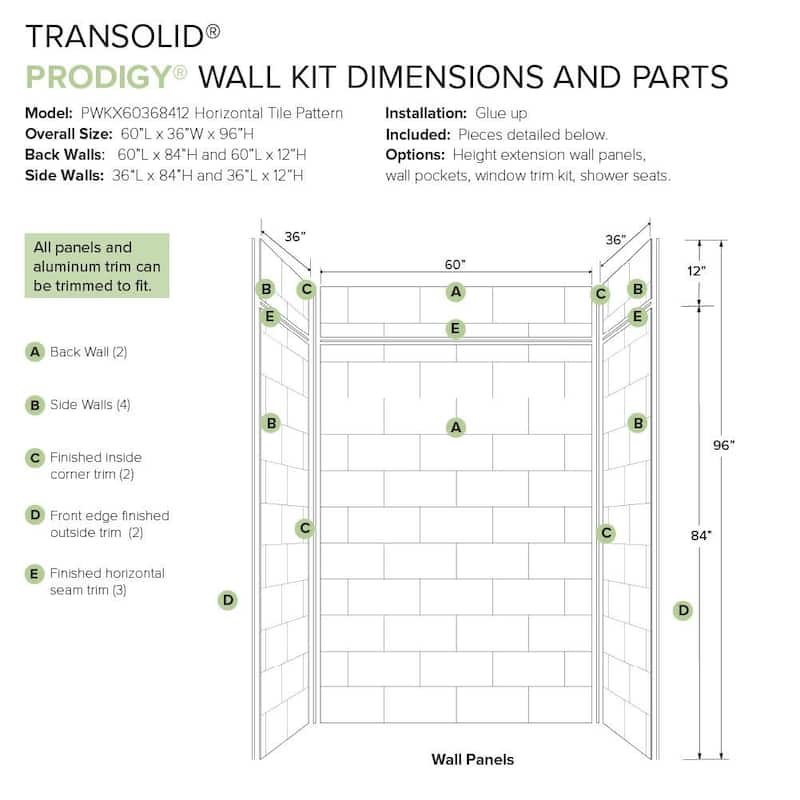 TRANSOLID®
PRODIGY® WALL KIT DIMENSIONS AND PARTS

Model: PWKX60368412 Horizontal Tile Pattern
Overall Size: 60"L x 36"W x 96"H
Back Walls: 60"L x 84"H and 60"L x 12"H
Side Walls: 36"L x 84"H and 36"L x 12"H

Installation: Glue up
Included: Pieces detailed below.
Options: Height extension wall panels, wall pockets, window trim kit, shower seats.

All panels and aluminum trim can be trimmed to fit.

A Back Wall (2)

B Side Walls (4)

C Finished inside corner trim (2)

D Front edge finished outside trim (2)

E Finished horizontal seam trim (3)

36"
60"
36"
12"
96"
84"
B C A C B
E E E
B A B
C C
D D

Wall Panels