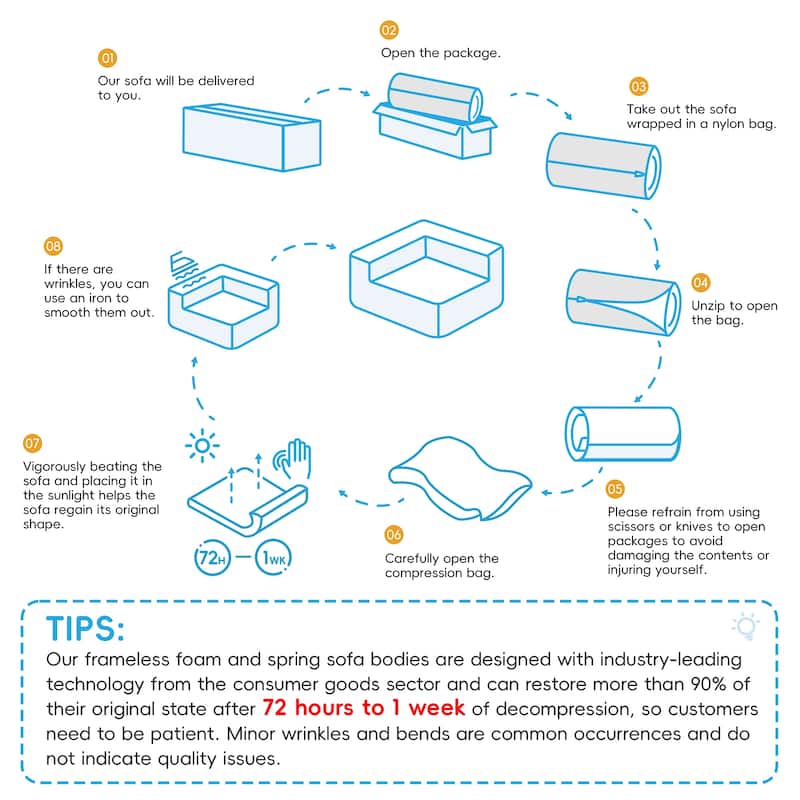 01
Our sofa will be delivered to you.

02
Open the package.

03
Take out the sofa wrapped in a nylon bag.

04
Unzip to open the bag.

05
Please refrain from using scissors or knives to open packages to avoid damaging the contents or injuring yourself.

06
Carefully open the compression bag.

07
Vigorously beating the sofa and placing it in the sunlight helps the sofa regain its original shape.

72H — 1WK

08
If there are wrinkles, you can use an iron to smooth them out.

TIPS:
Our frameless foam and spring sofa bodies are designed with industry-leading technology from the consumer goods sector and can restore more than 90% of their original state after 72 hours to 1 week of decompression, so customers need to be patient. Minor wrinkles and bends are common occurrences and do not indicate quality issues.