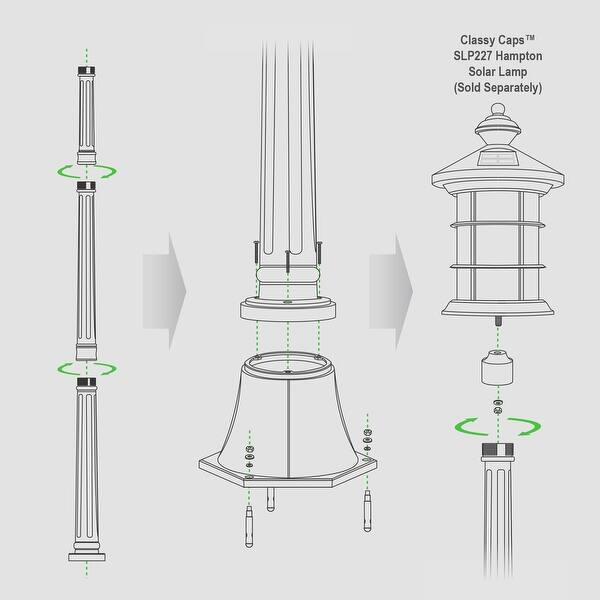 Classy Caps™
SLP227 Hampton
Solar Lamp
(Sold Separately)