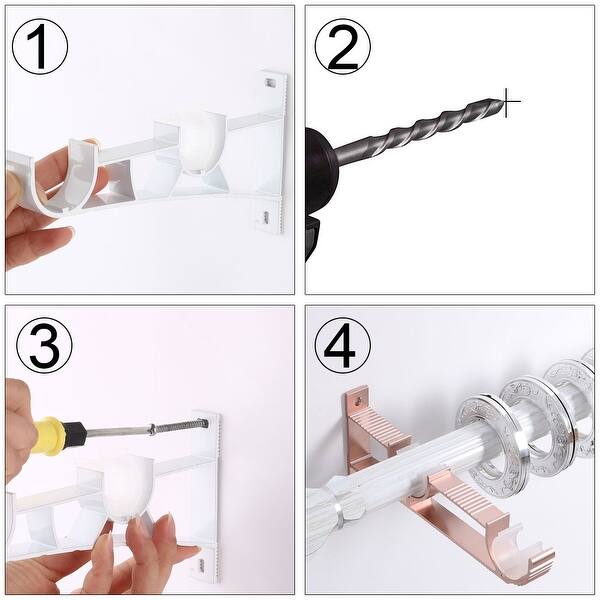 ①
②
③
④