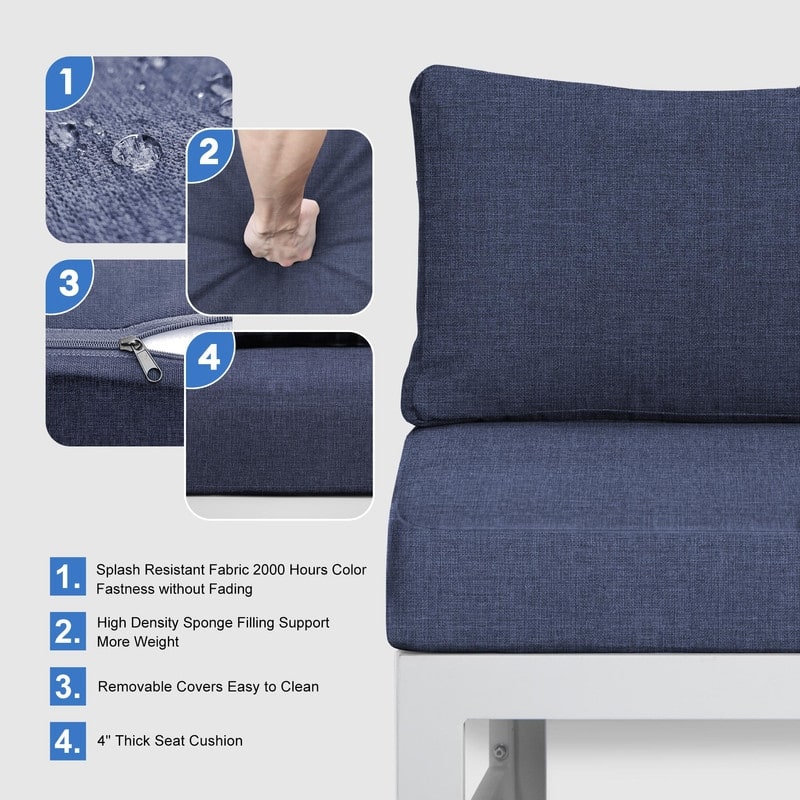 1

2

3

4

1. Splash Resistant Fabric 2000 Hours Color Fastness without Fading

2. High Density Sponge Filling Support More Weight

3. Removable Covers Easy to Clean

4. 4" Thick Seat Cushion