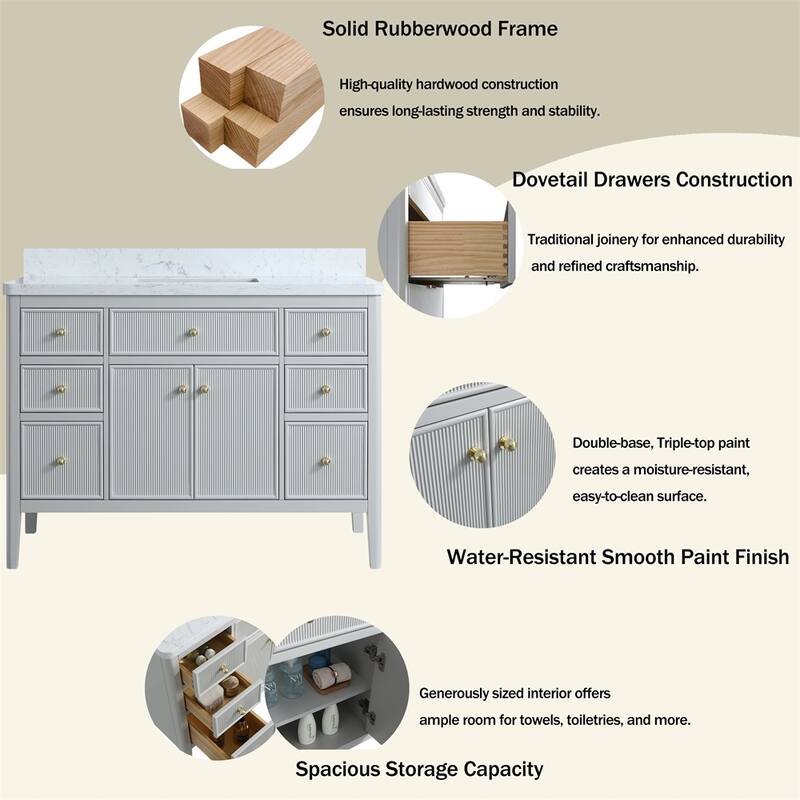 Solid Rubberwood Frame

High-quality hardwood construction ensures long-lasting strength and stability.

Dovetail Drawers Construction

Traditional joinery for enhanced durability and refined craftsmanship.

Double-base, Triple-top paint creates a moisture-resistant, easy-to-clean surface.

Water-Resistant Smooth Paint Finish

Generously sized interior offers ample room for towels, toiletries, and more.

Spacious Storage Capacity