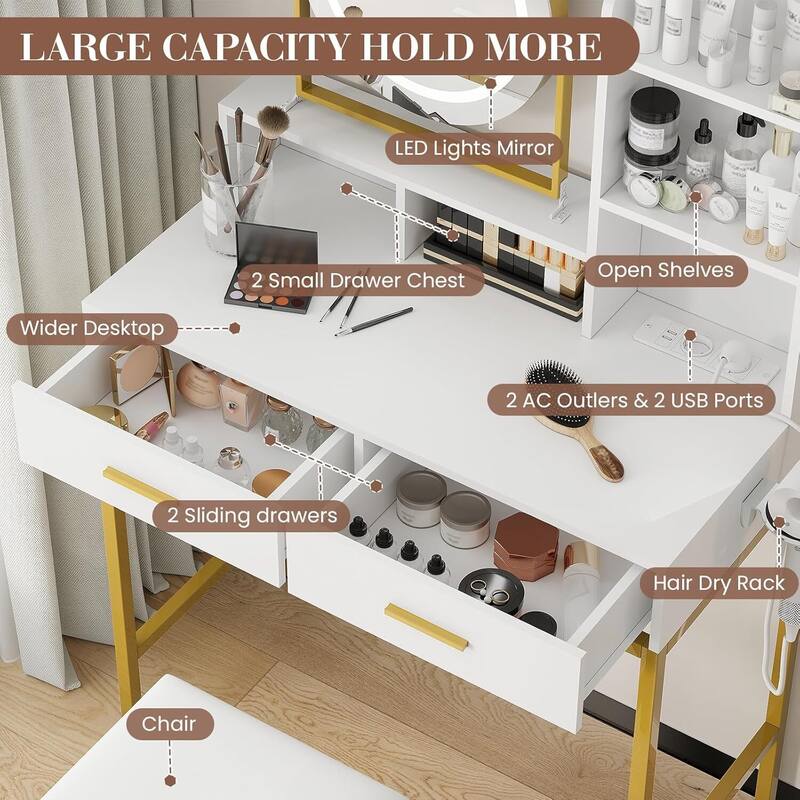 LARGE CAPACITY HOLD MORE

LED Lights Mirror

2 Small Drawer Chest

Open Shelves

Wider Desktop

2 AC Outlers & 2 USB Ports

2 Sliding drawers

Hair Dry Rack

Chair