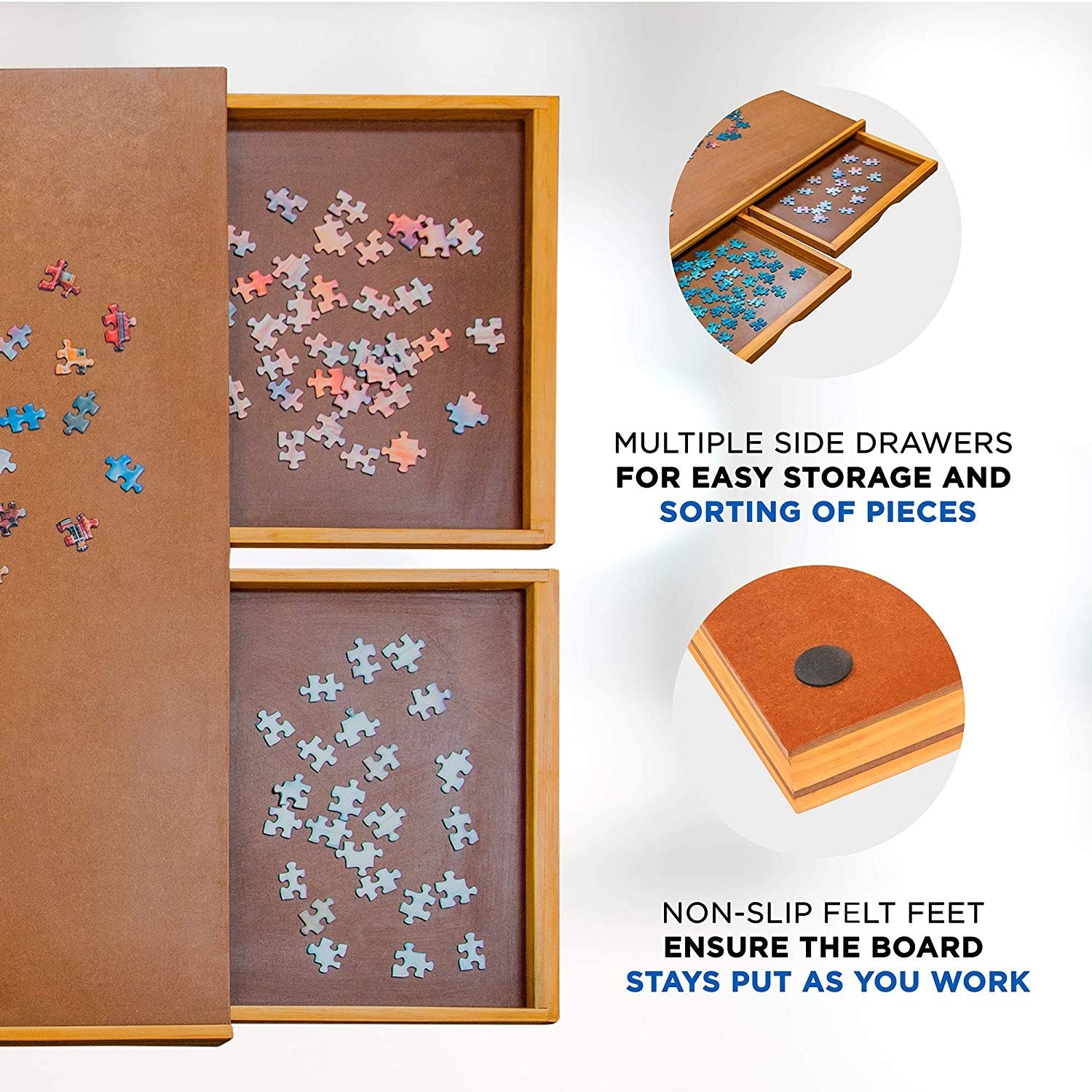 MULTIPLE SIDE DRAWERS
FOR EASY STORAGE AND
SORTING OF PIECES

NON-SLIP FELT FEET
ENSURE THE BOARD
STAYS PUT AS YOU WORK