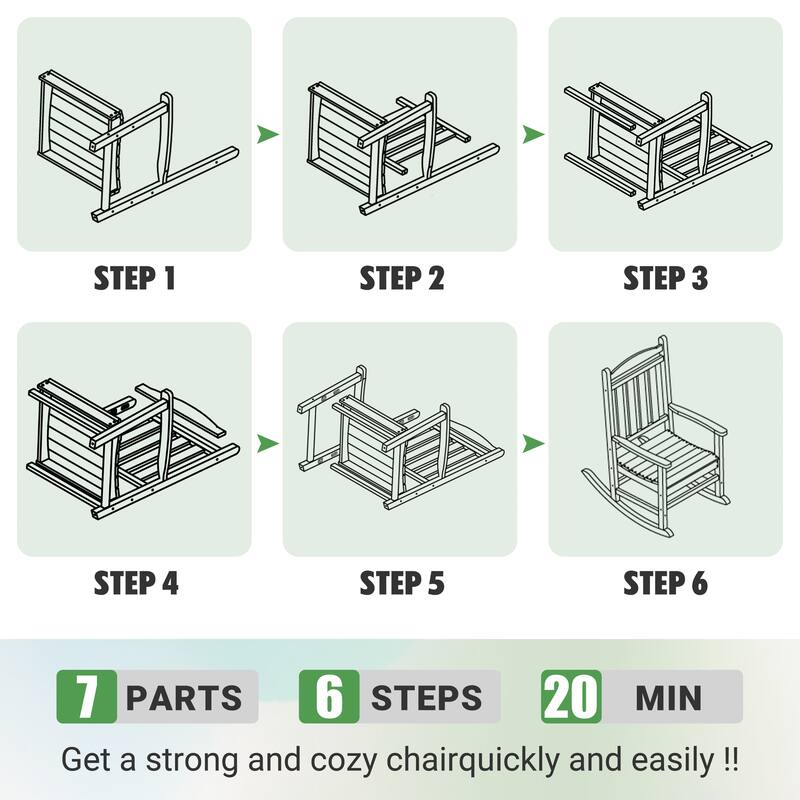 STEP 1

STEP 2

STEP 3

STEP 4

STEP 5

STEP 6

7 PARTS

6 STEPS

20 MIN

Get a strong and cozy chairquickly and easily !!