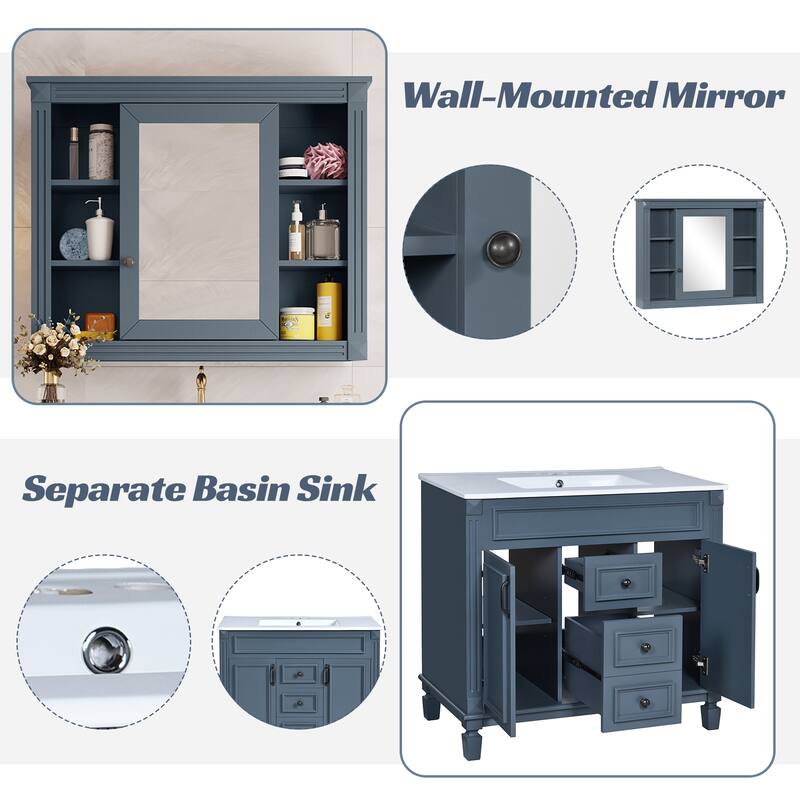 Wall-Mounted Mirror

Separate Basin Sink