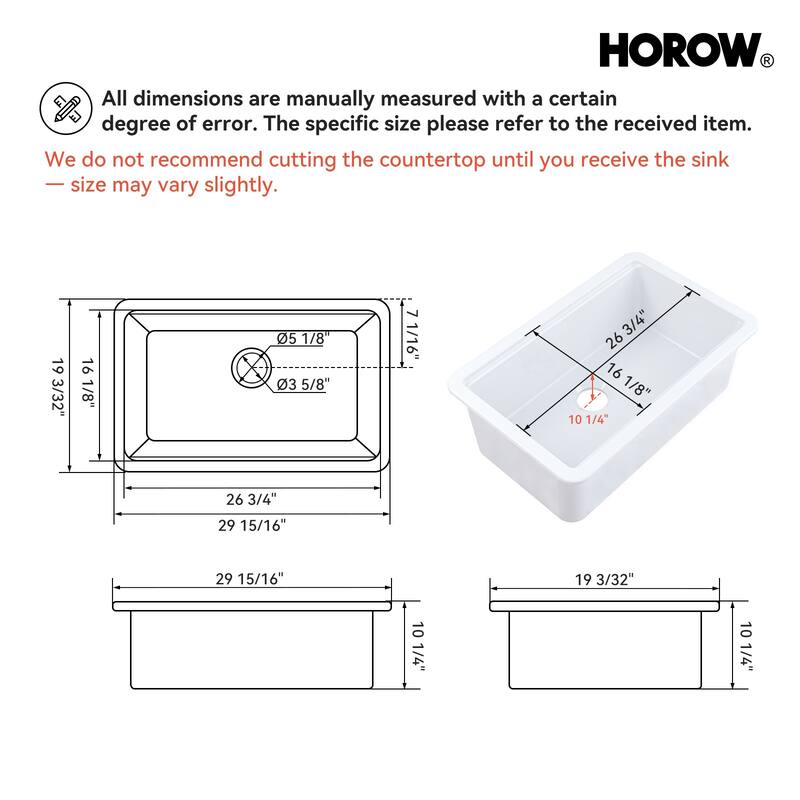 HOROW®

All dimensions are manually measured with a certain degree of error. The specific size please refer to the received item.

We do not recommend cutting the countertop until you receive the sink — size may vary slightly.

19 3/32"
16 1/8"
Ø5 1/8"
Ø3 5/8"
7 1/16"
26 3/4"
29 15/16"

26 3/4"
16 1/8"
10 1/4"

29 15/16"
10 1/4"

19 3/32"
10 1/4"