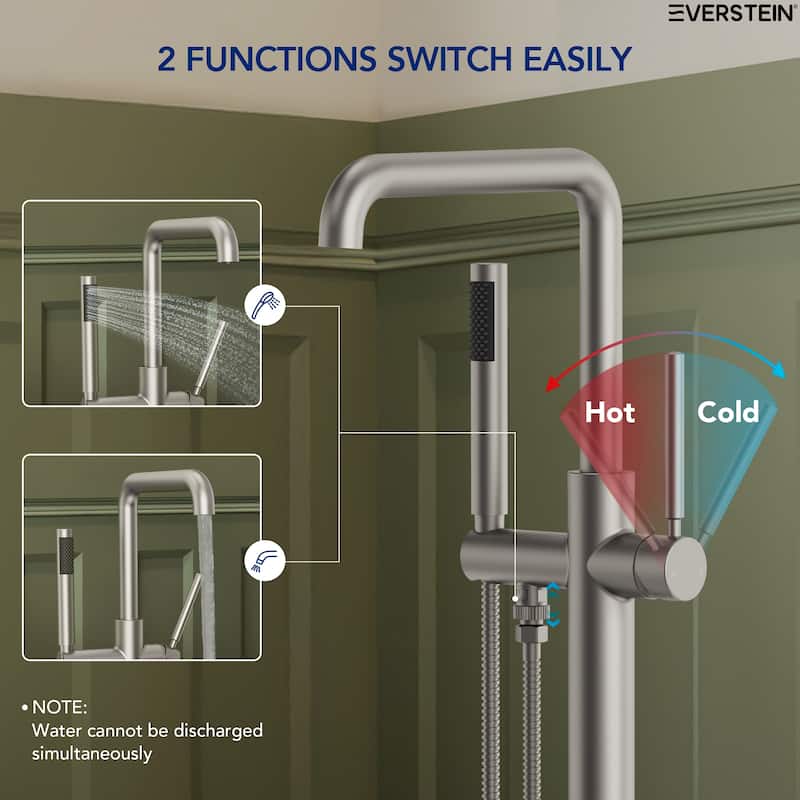 EVERSTEIN®

2 FUNCTIONS SWITCH EASILY

Hot

Cold

• NOTE:
Water cannot be discharged simultaneously