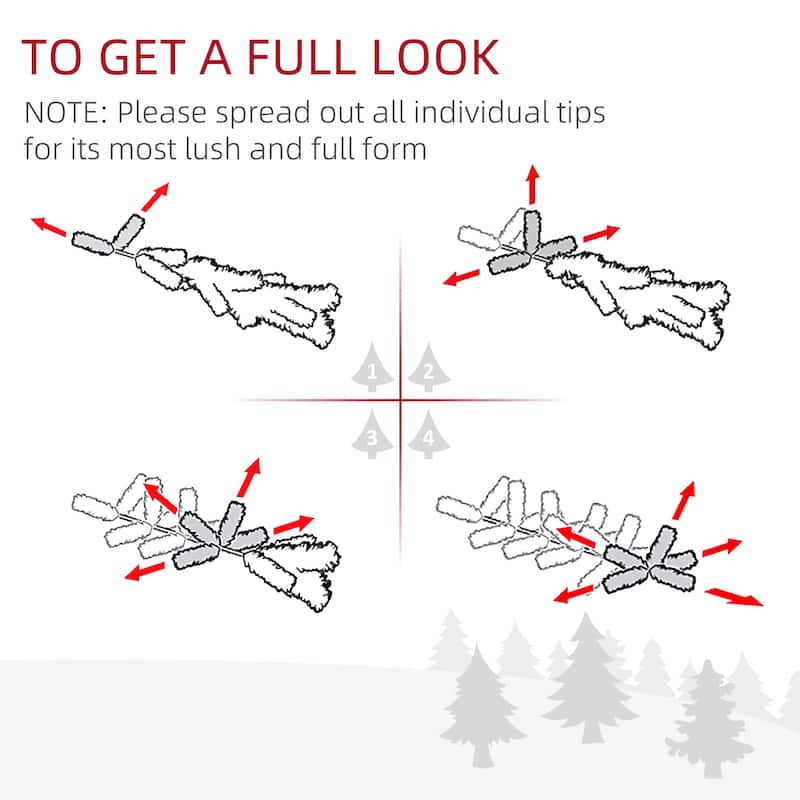 TO GET A FULL LOOK

NOTE: Please spread out all individual tips for its most lush and full form

1
2
3
4