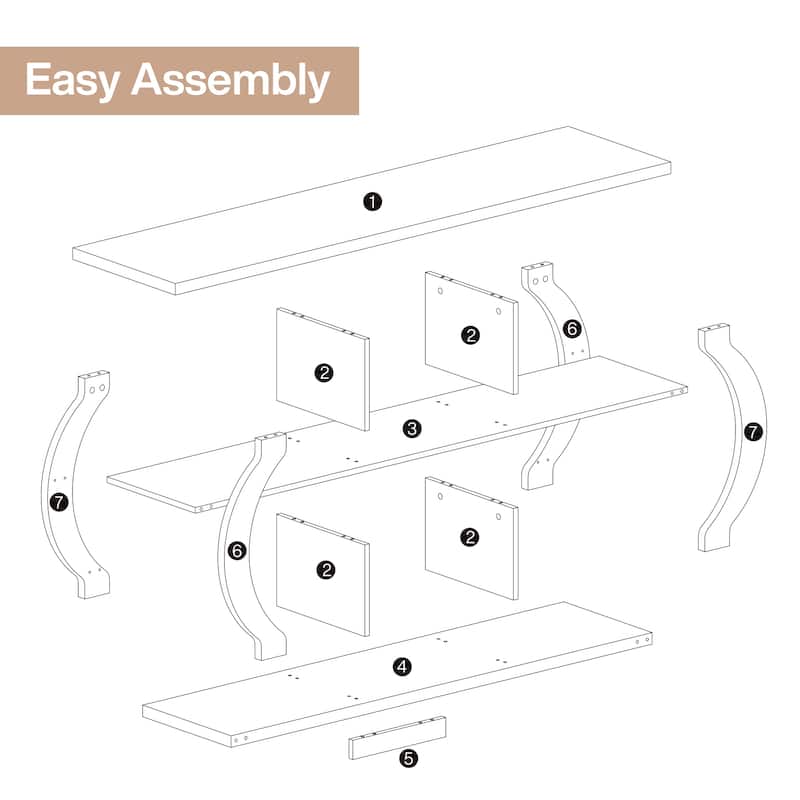 Easy Assembly

1

2

2

6

7

3

7

6

2

2

4

5